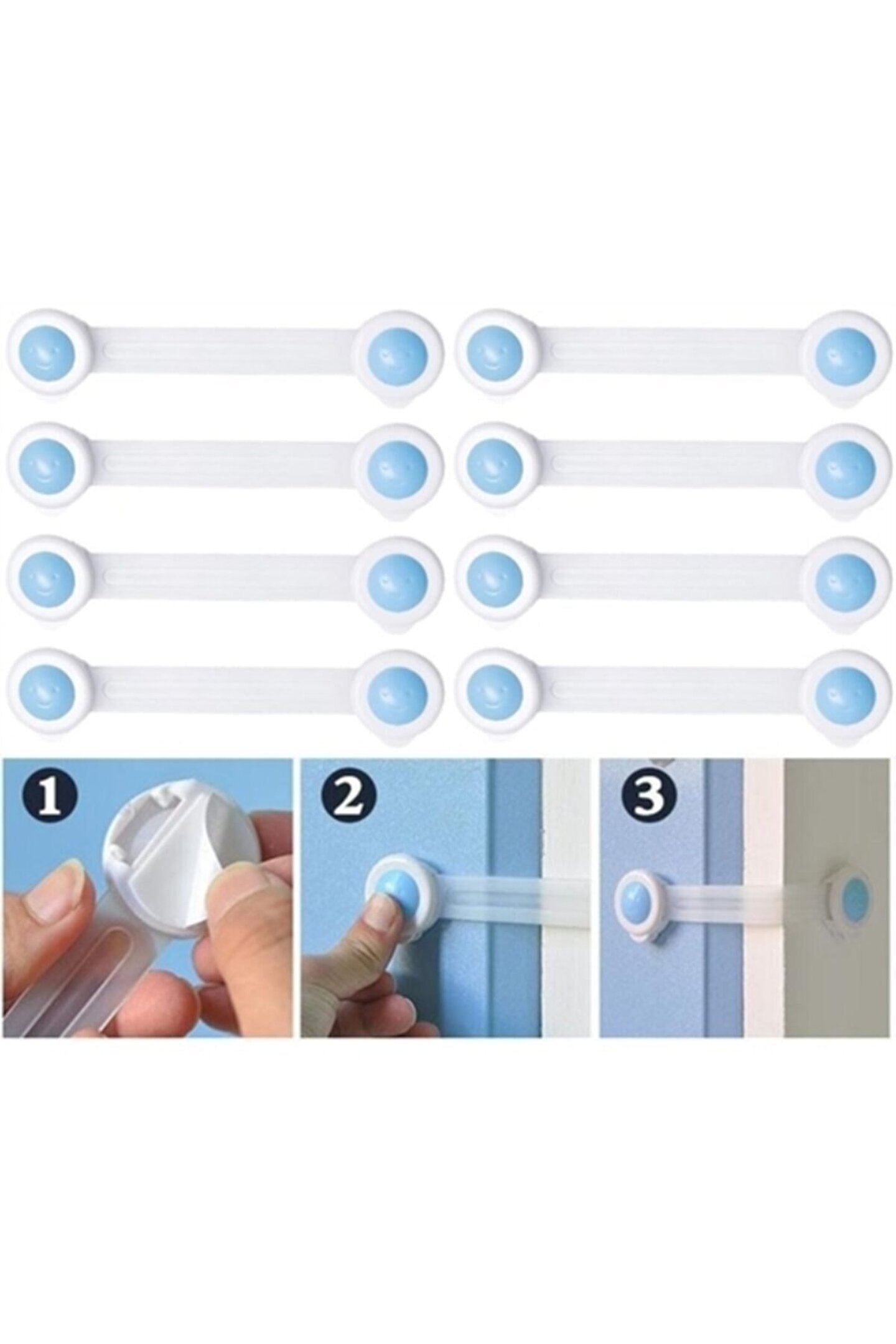 1

2

3