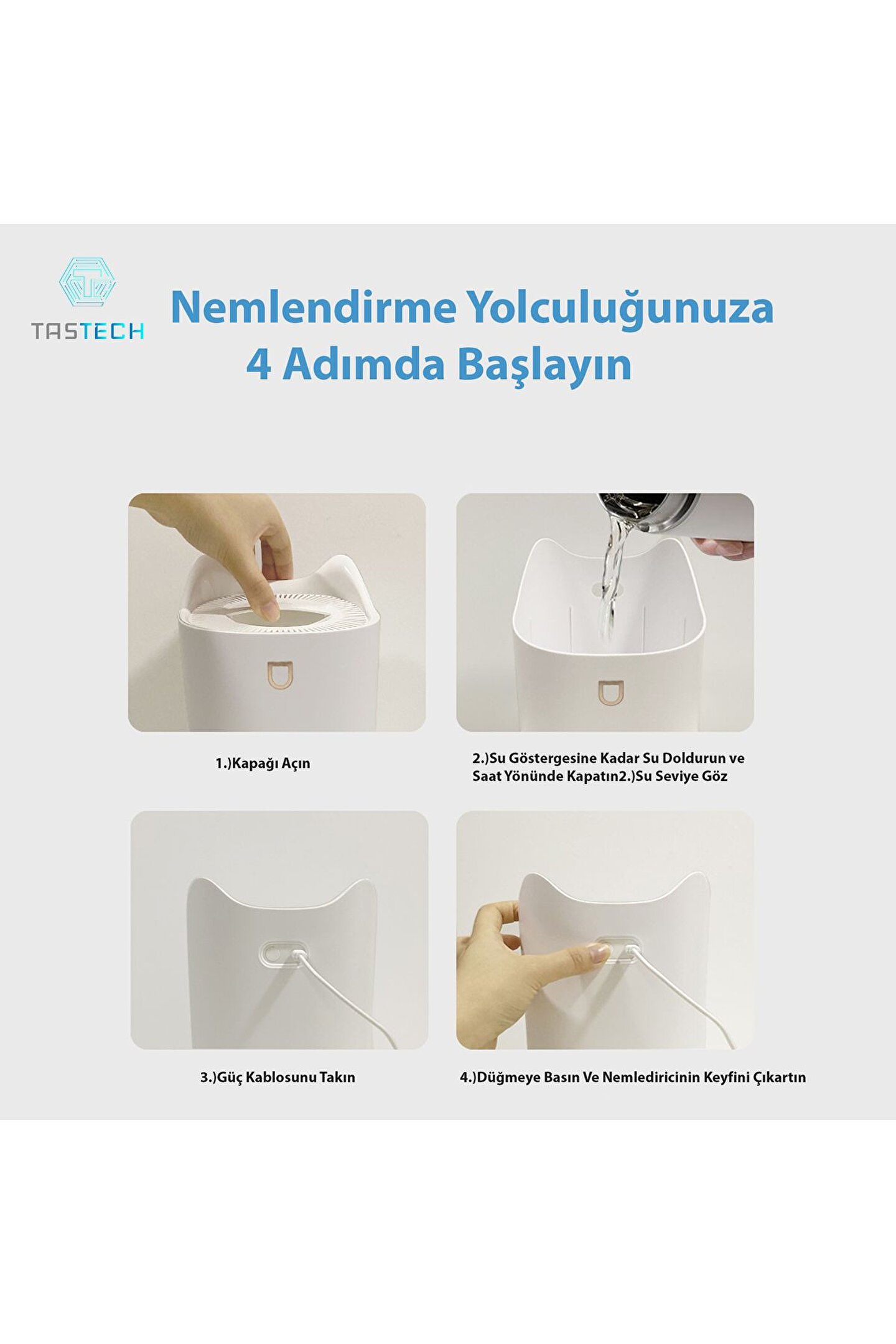 TASTECH

Nemlendirme Yolculuğunuza 4 Adımda Başlayın

1.)Kapağı Açın

2.)Su Göstergesine Kadar Su Doldurun ve Saat Yönünde Kapatın2.)Su Seviye Göz

3.)Güç Kablosunu Takın

4.)Düğmeye Basın Ve Nemlediricinin Keyfini Çıkartın