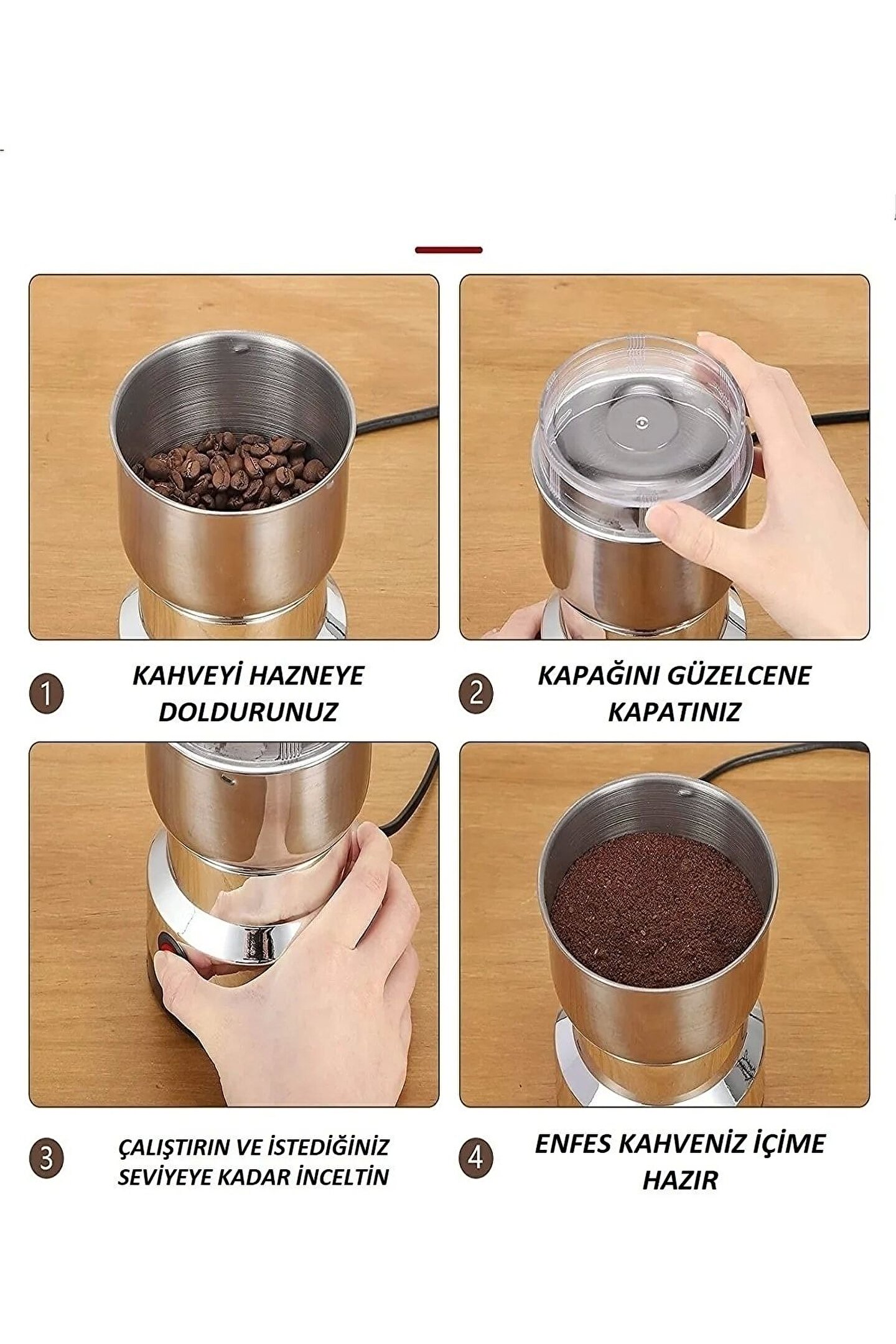 1 KAHVEYİ HAZNEYE DOLDURUNUZ

2 KAPAĞINI GÜZELCENE KAPATINIZ

3 ÇALIŞTIRIN VE İSTEDİĞİNİZ SEVİYEYE KADAR İNCELTİN

4 ENFES KAHVENİZ İÇİME HAZIR