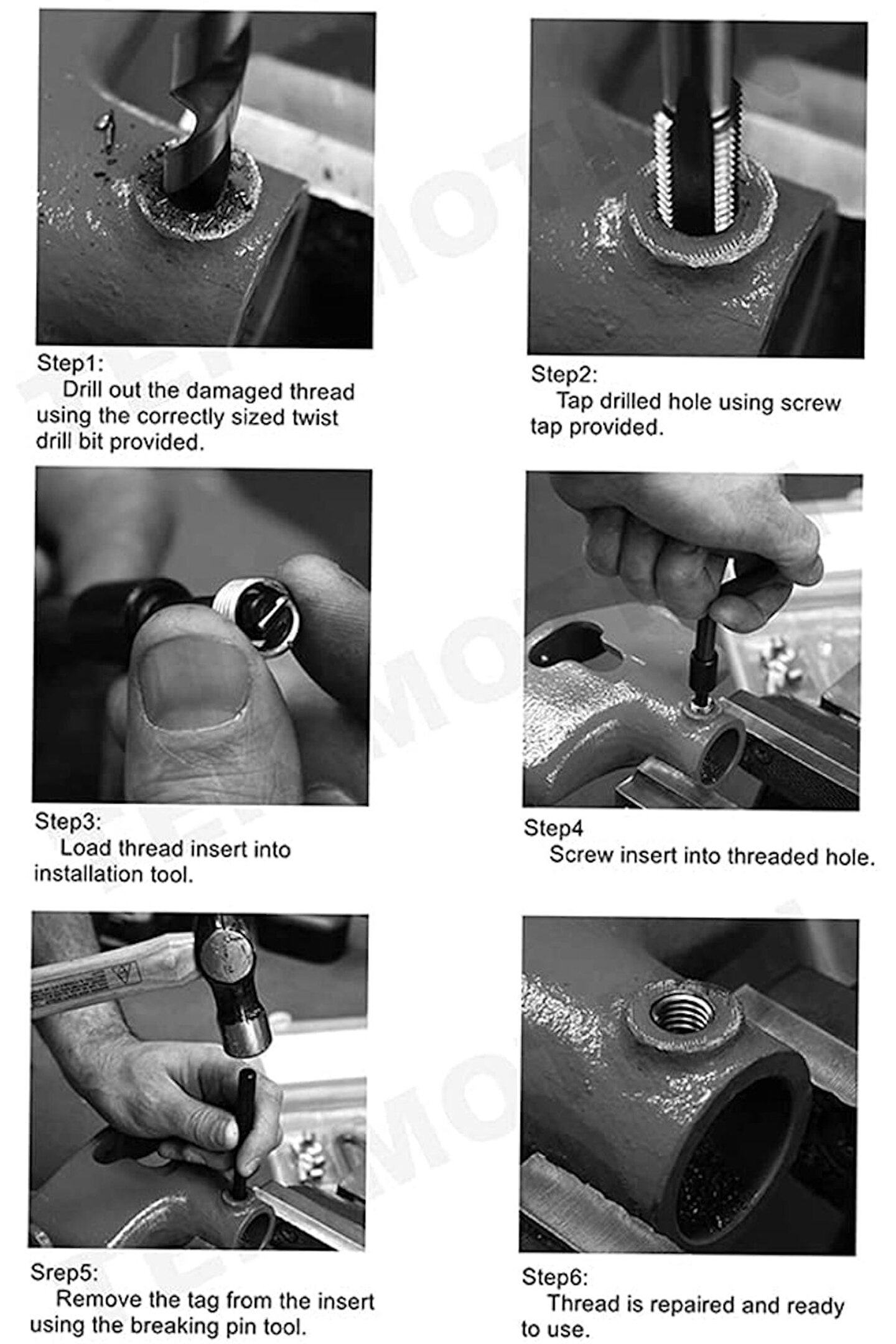 Step1:
Drill out the damaged thread using the correctly sized twist drill bit provided.

Step2:
Tap drilled hole using screw tap provided.

Step3:
Load thread insert into installation tool.

Step4
Screw insert into threaded hole.

Srep5:
Remove the tag from the insert using the breaking pin tool.

Step6:
Thread is repaired and ready to use.