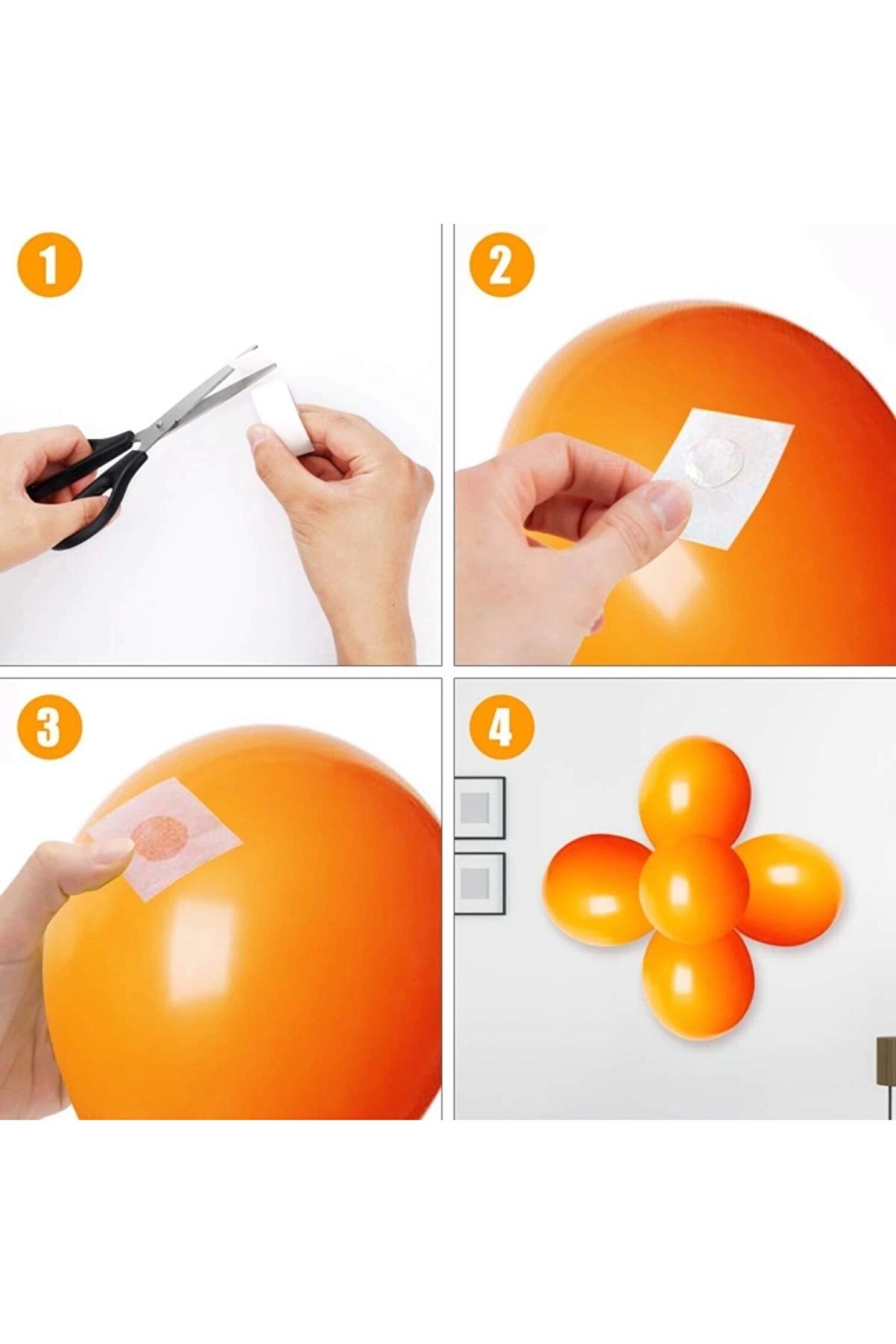 1

2

3

4