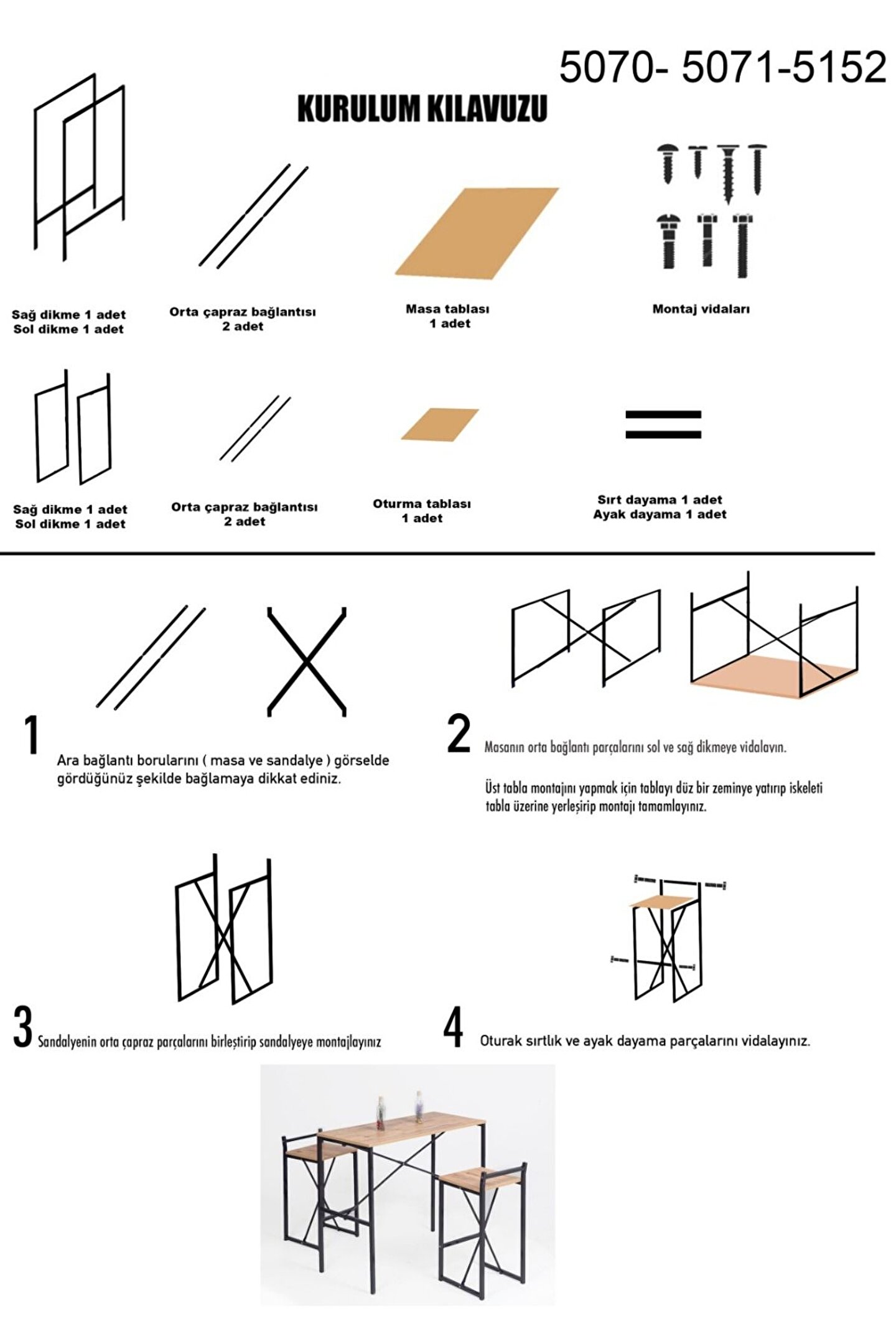 5070- 5071-5152

KURULUM KILAVUZU

Sağ dikme 1 adet
Sol dikme 1 adet

Orta çapraz bağlantısı
2 adet

Masa tablası
1 adet

Montaj vidaları

Sağ dikme 1 adet
Sol dikme 1 adet

Orta çapraz bağlantısı
2 adet

Oturma tablası
1 adet

Sırt dayama 1 adet
Ayak dayama 1 adet

1 Ara bağlantı borularını ( masa ve sandalye ) görselde gördüğünüz şekilde bağlamaya dikkat ediniz.

2 Masanın orta bağlantı parçalarını sol ve sağ dikmeye vidalayın.

Üst tabla montajını yapmak için tablayı düz bir zeminye yatırıp iskeleti tabla üzerine yerleşirip montajı tamamlayınız.

3 Sandalyenin orta çapraz parçalarını birleştirip sandalyeye montajlayınız

4 Oturak sırtlık ve ayak dayama parçalarını vidalayınız.