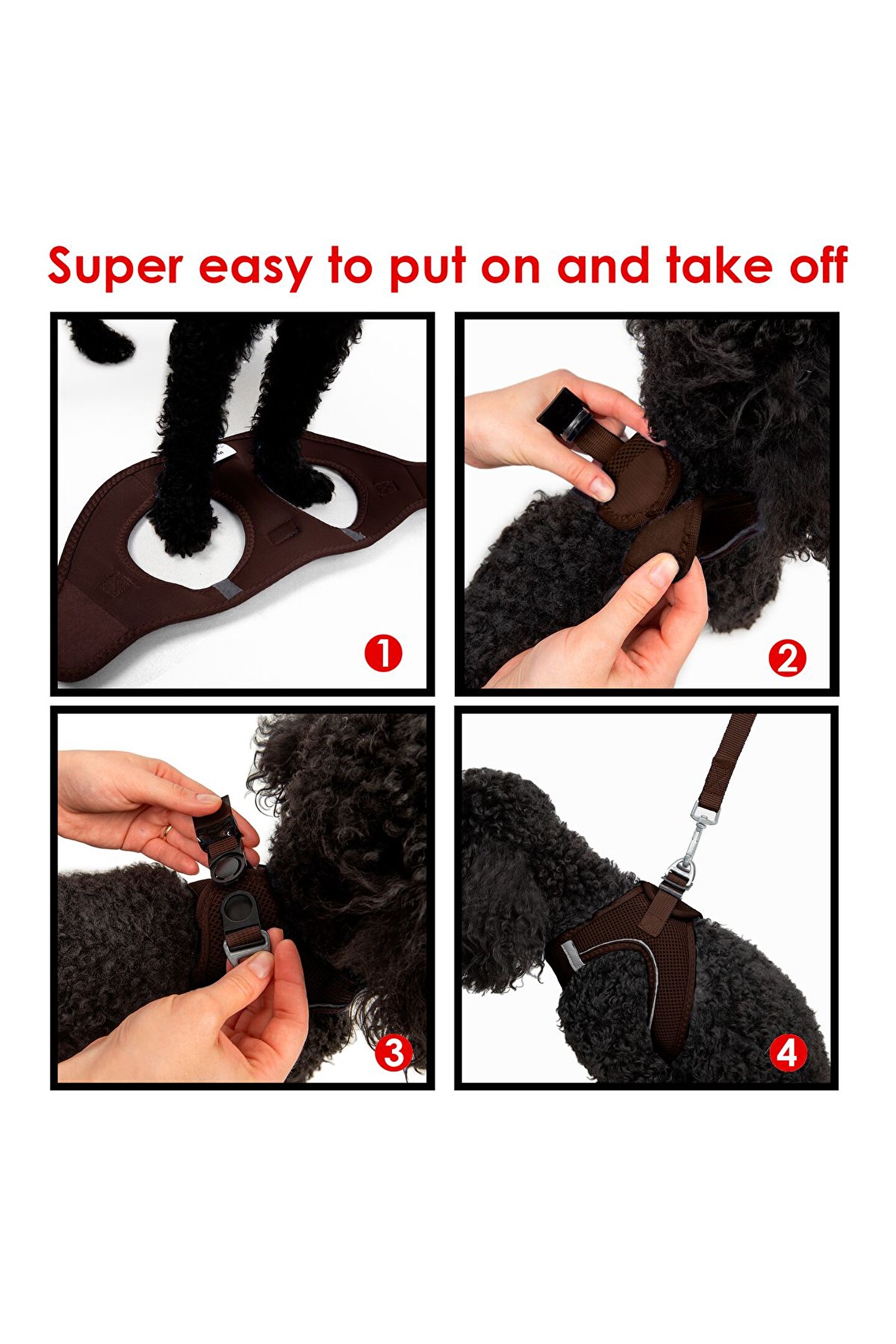 Super easy to put on and take off

1

2

3

4