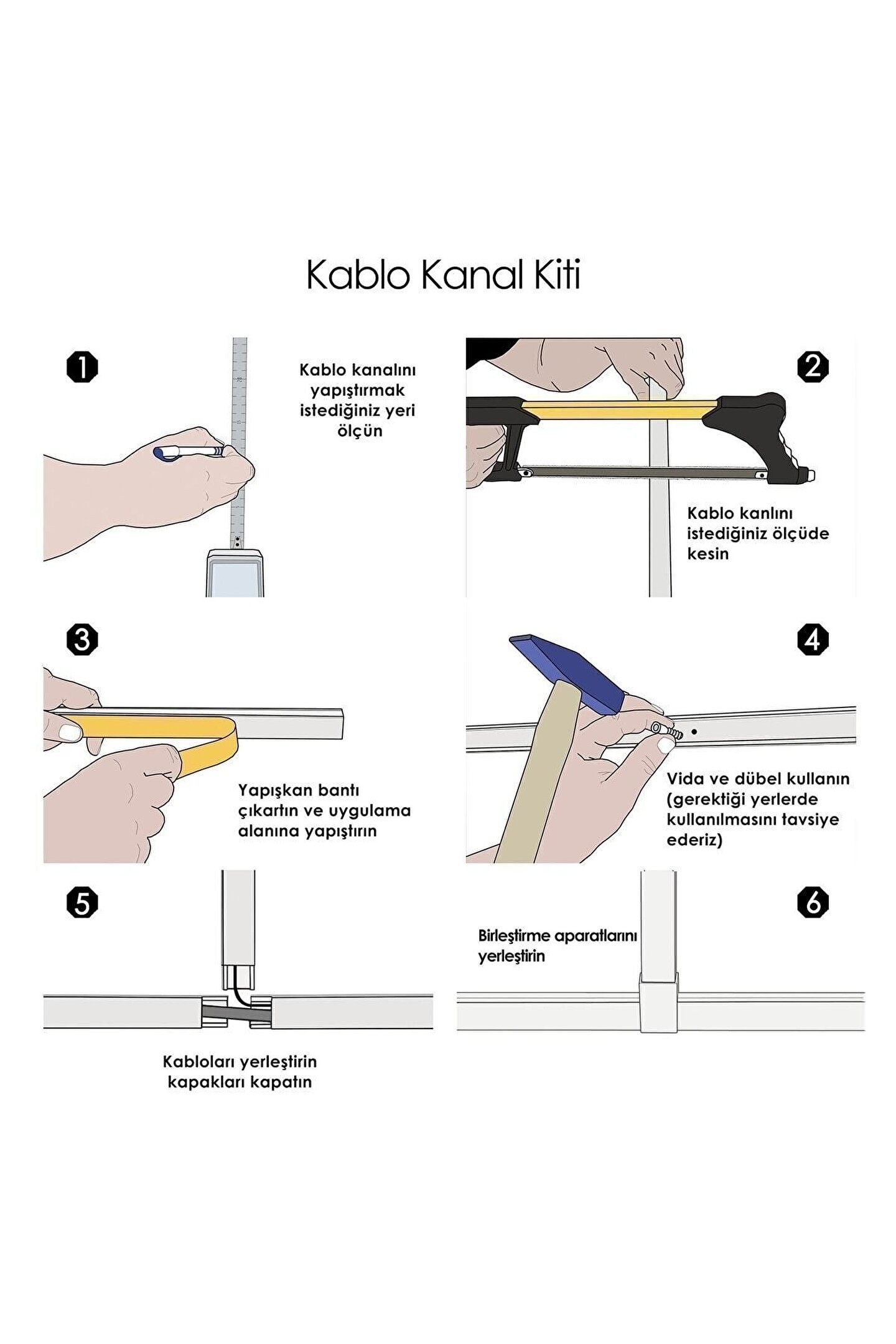 Kablo Kanal Kiti

1

Kablo kanalını yapıştırmak istediğiniz yeri ölçün

2

Kablo kanlını istediğiniz ölçüde kesin

3

Yapışkan bantı çıkartın ve uygulama alanına yapıştırın

4

Vida ve dübel kullanın (gerektiği yerlerde kullanılmasını tavsiye ederiz)

5

Kabloları yerleştirin kapakları kapatın

6

Birleştirme aparatlarını yerleştirin