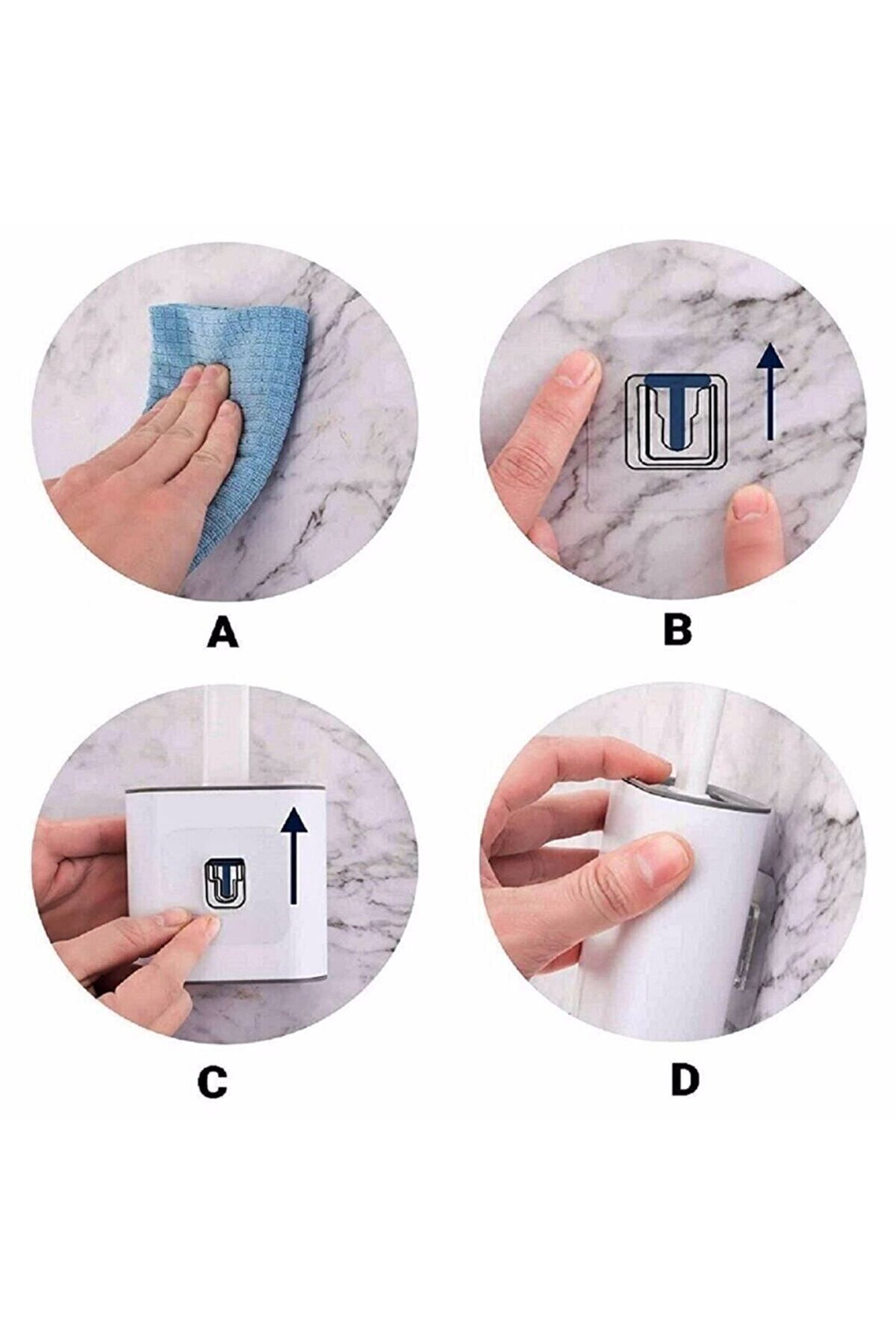 A

B

C

D