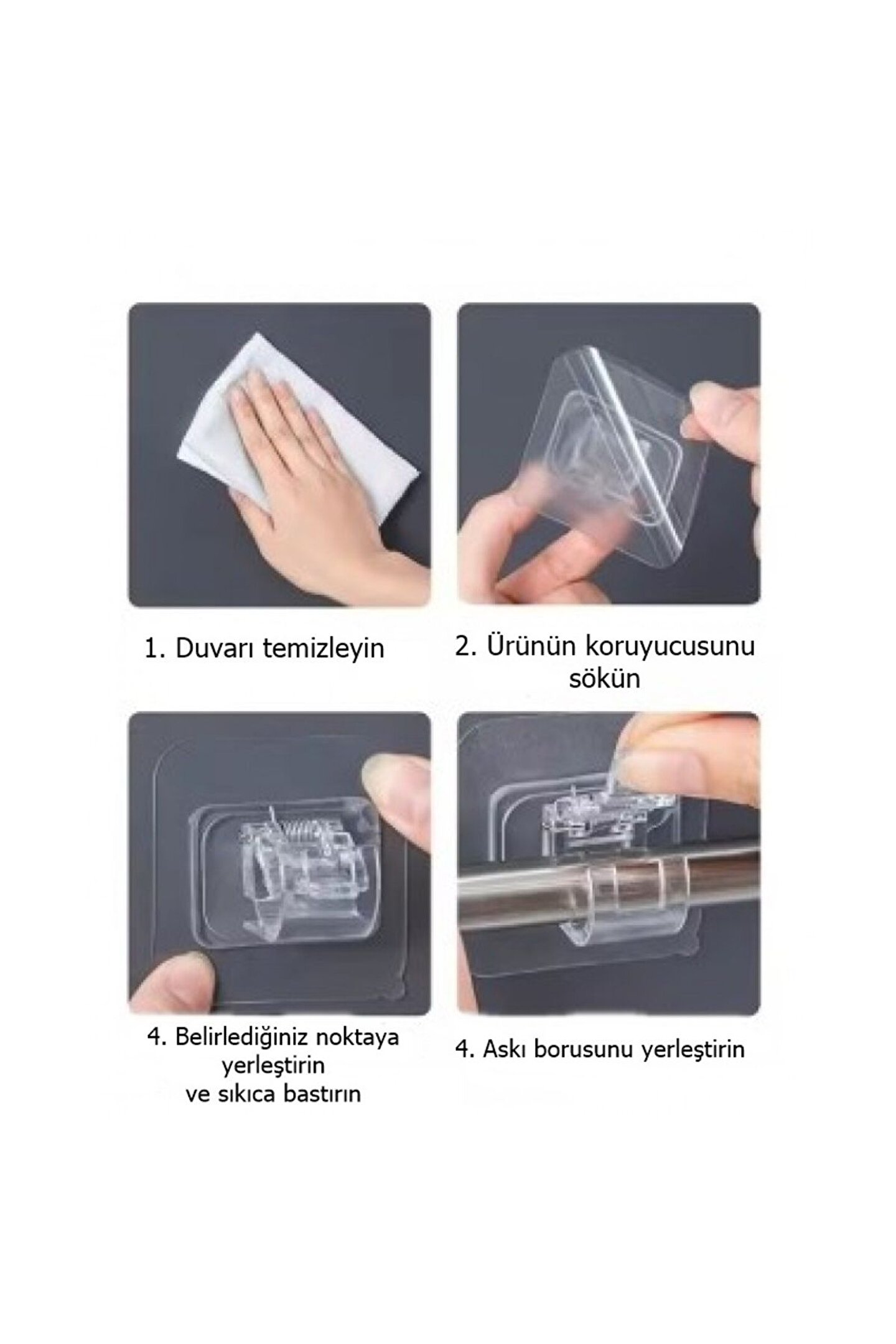 1. Duvarı temizleyin

2. Ürünün koruyucusunu sökün

4. Belirlediğiniz noktaya yerleştirin ve sıkıca bastırın

4. Askı borusunu yerleştirin