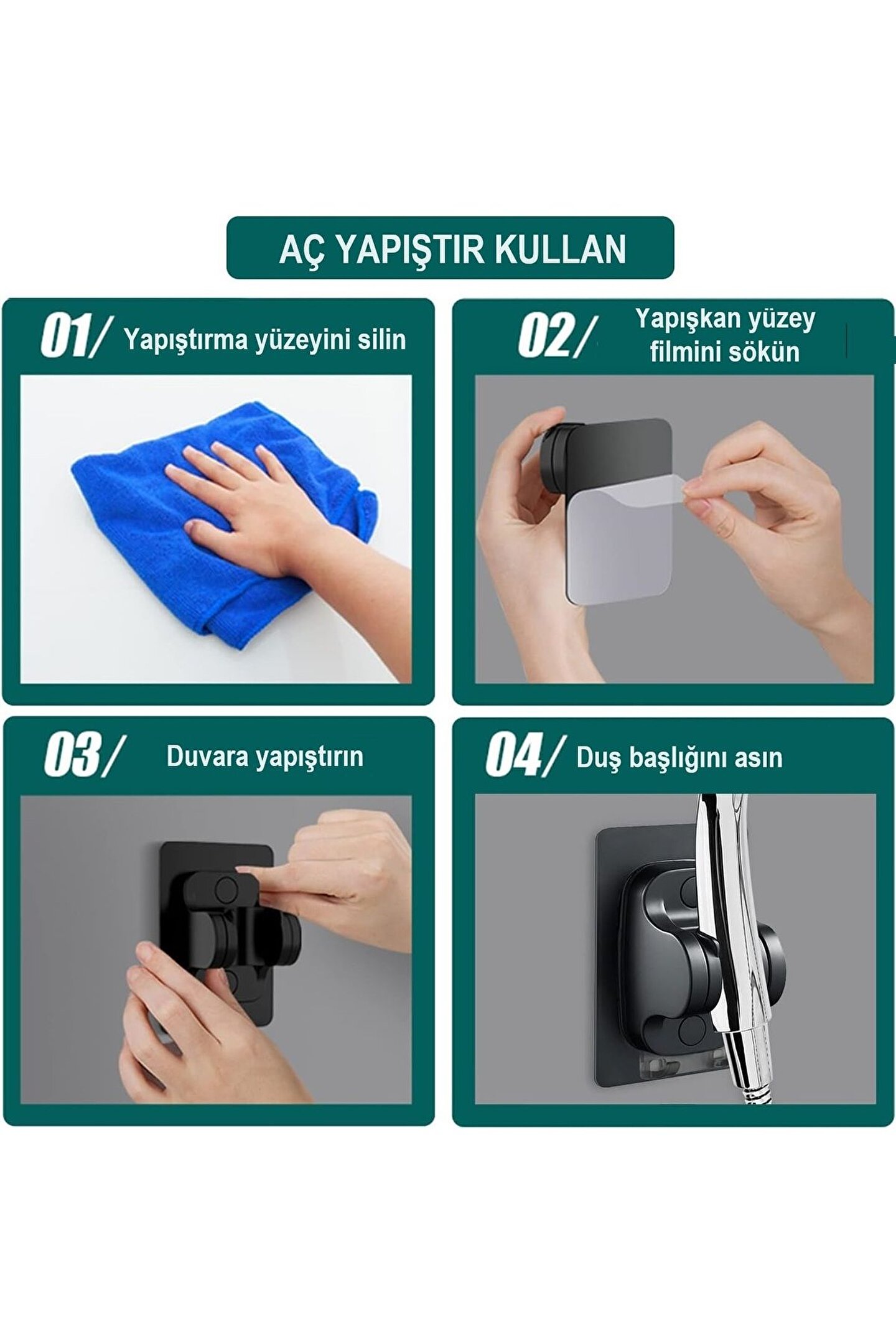 AÇ YAPIŞTIR KULLAN

01/ Yapıştırma yüzeyini silin

02/ Yapışkan yüzey filmini sökün

03/ Duvara yapıştırın

04/ Duş başlığını asın