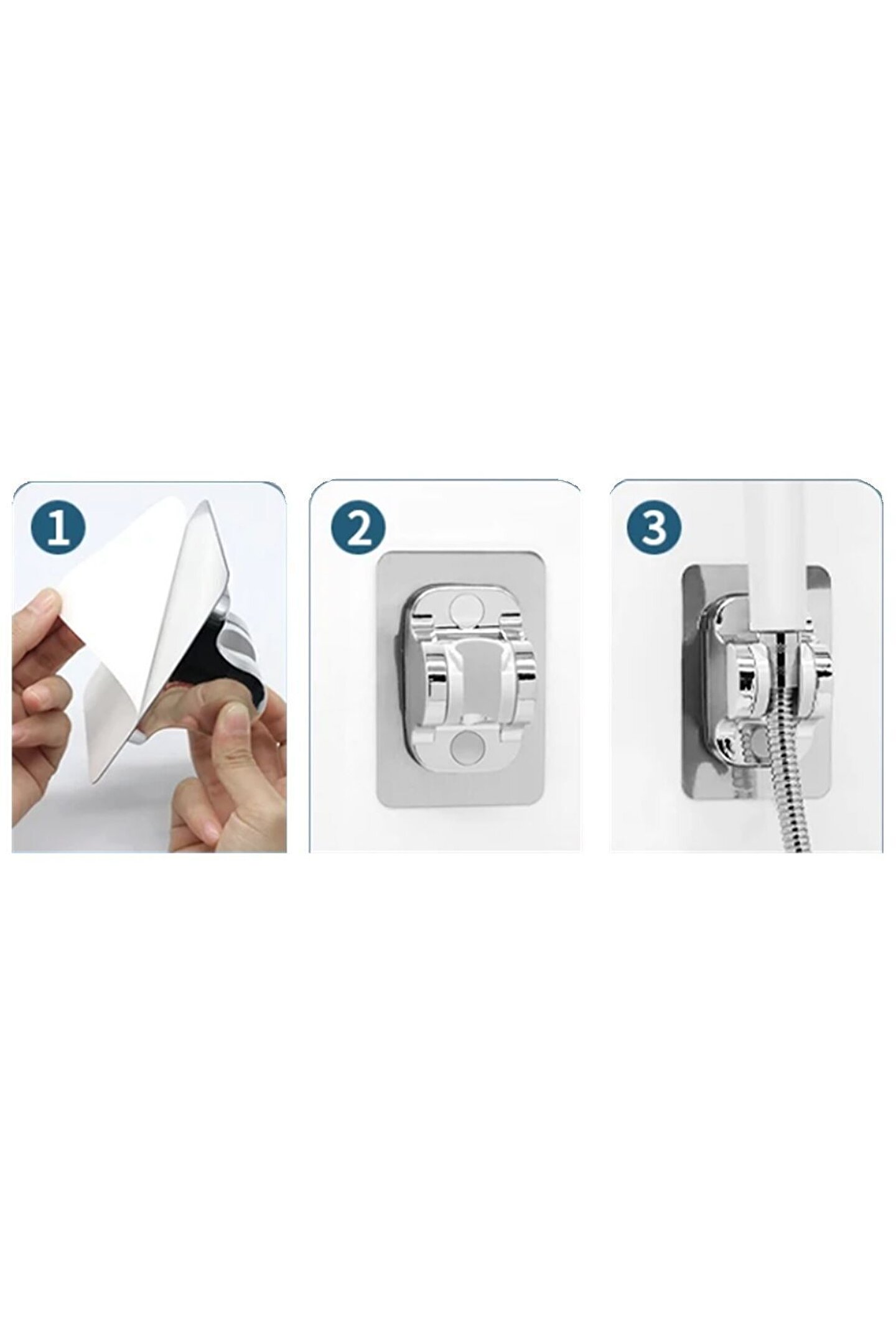 1

2

3