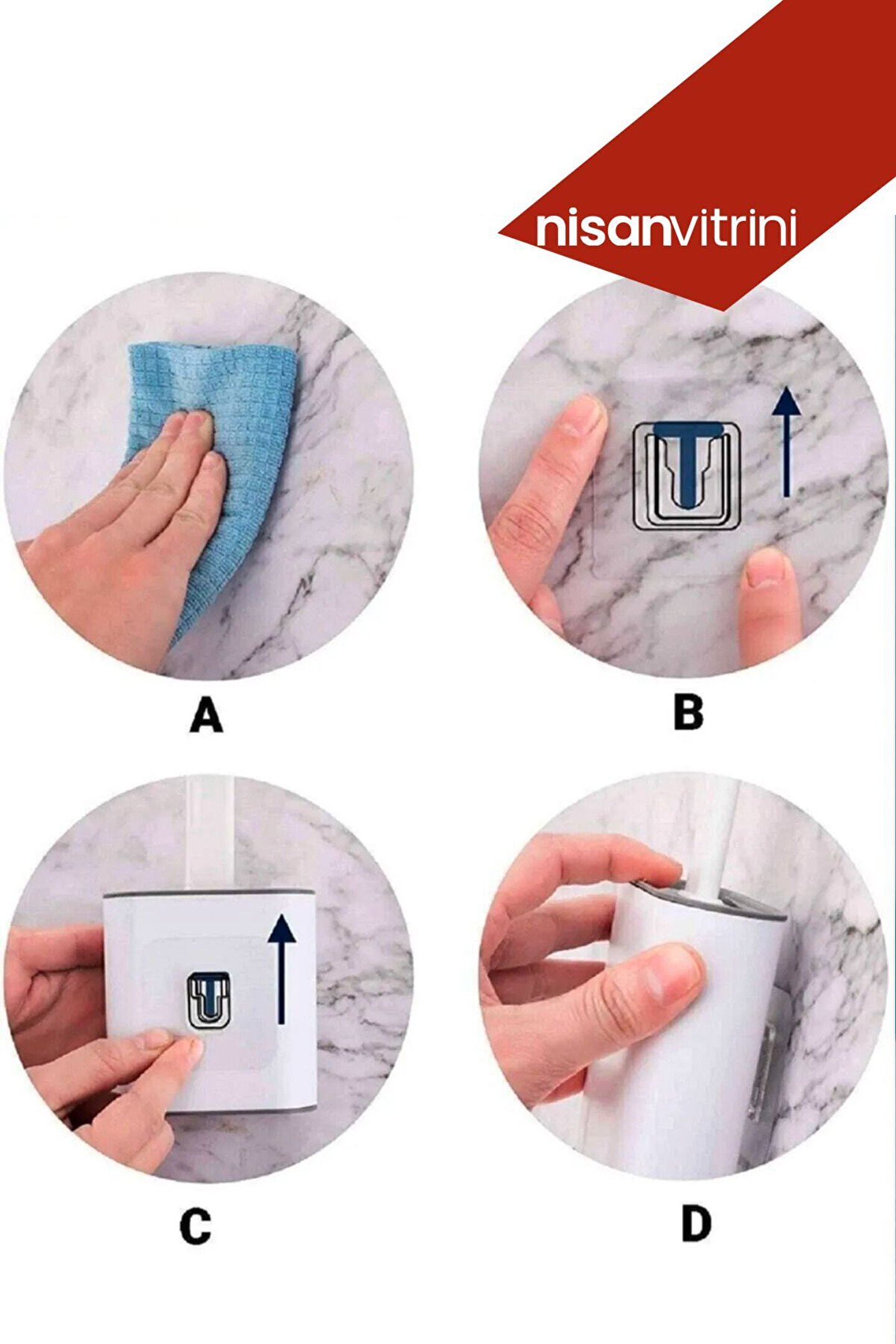 nisanvitrini

A

B

C

D