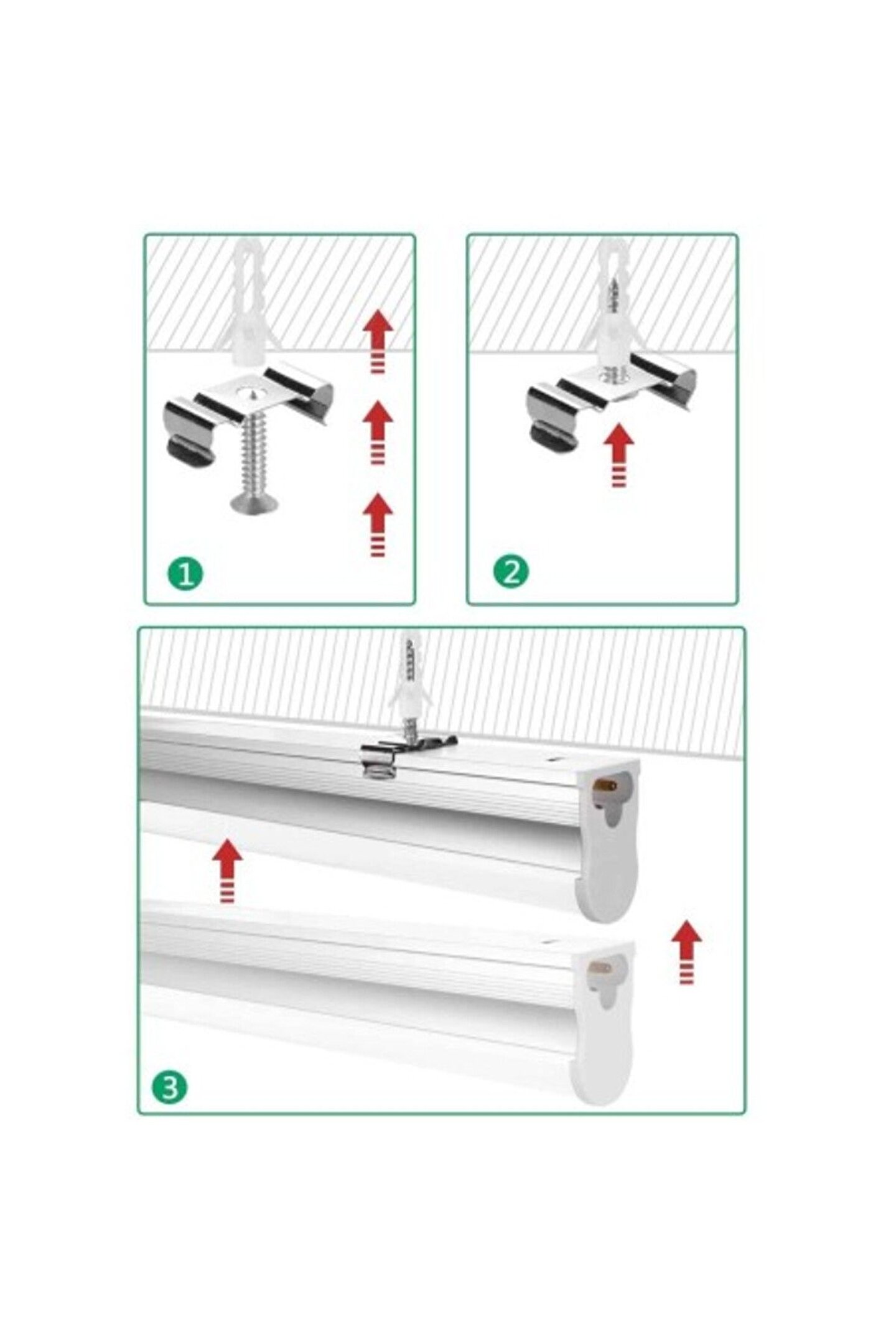 1

2

3