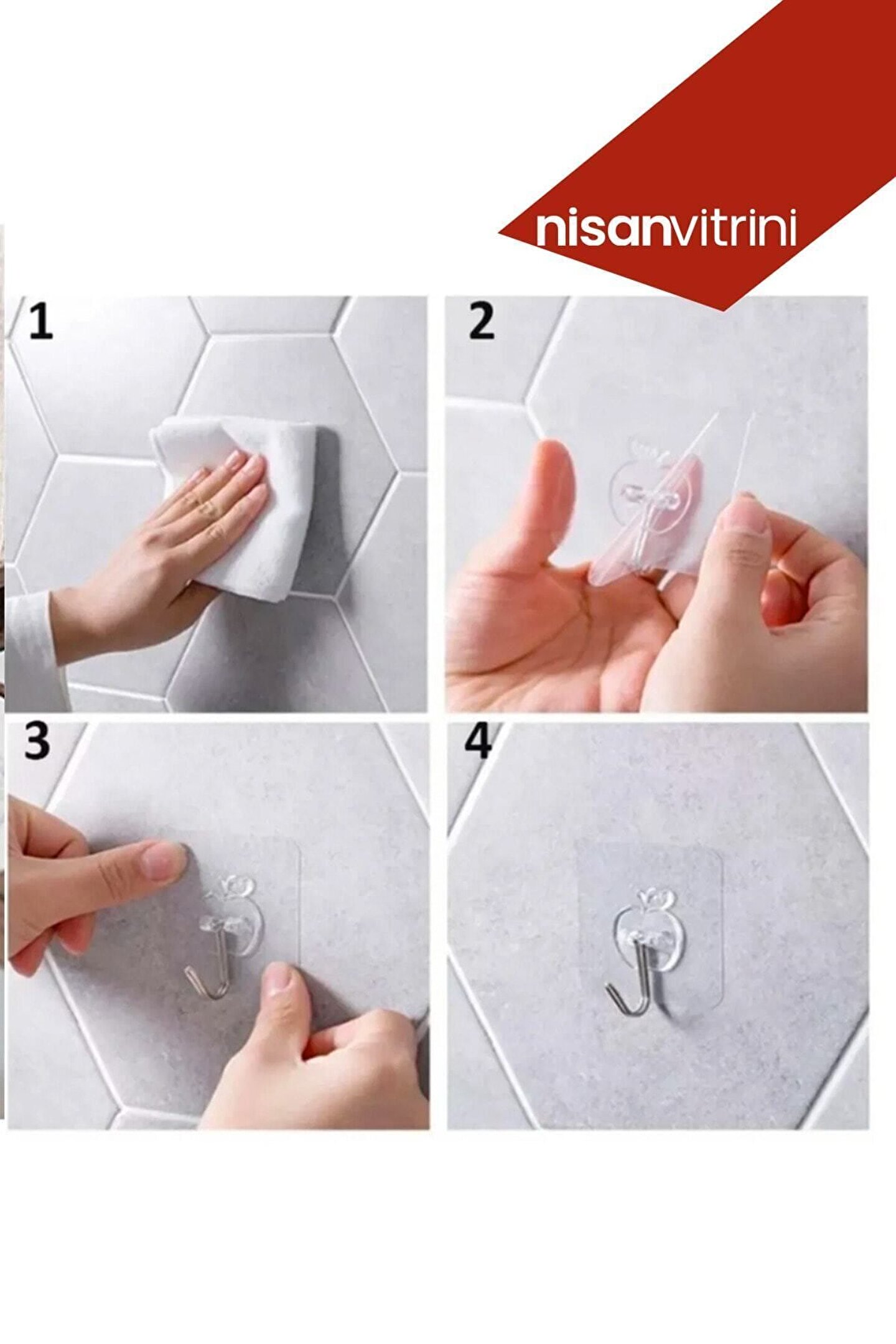 nisanvitrini

1

2

3

4