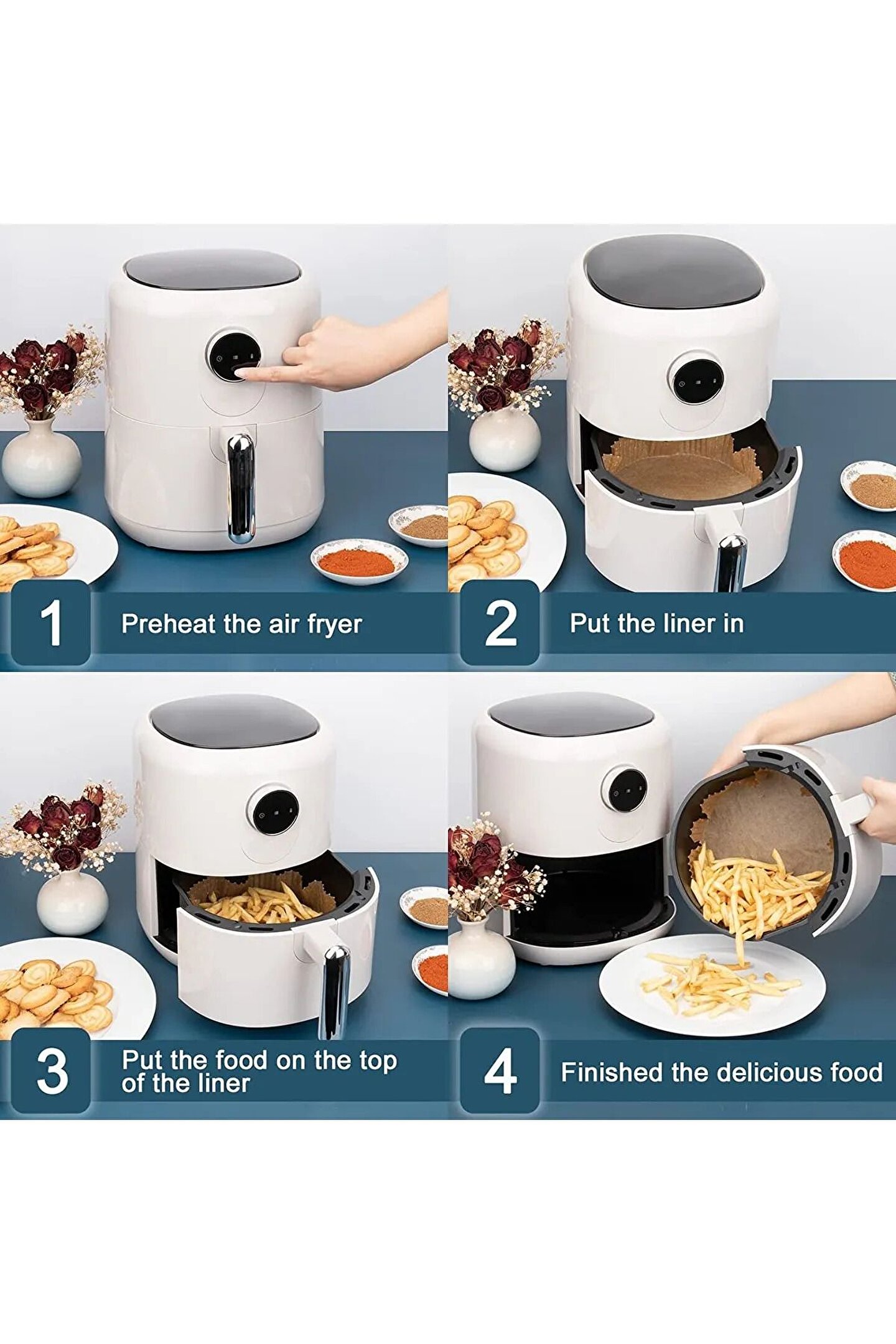 1 Preheat the air fryer

2 Put the liner in

3 Put the food on the top of the liner

4 Finished the delicious food