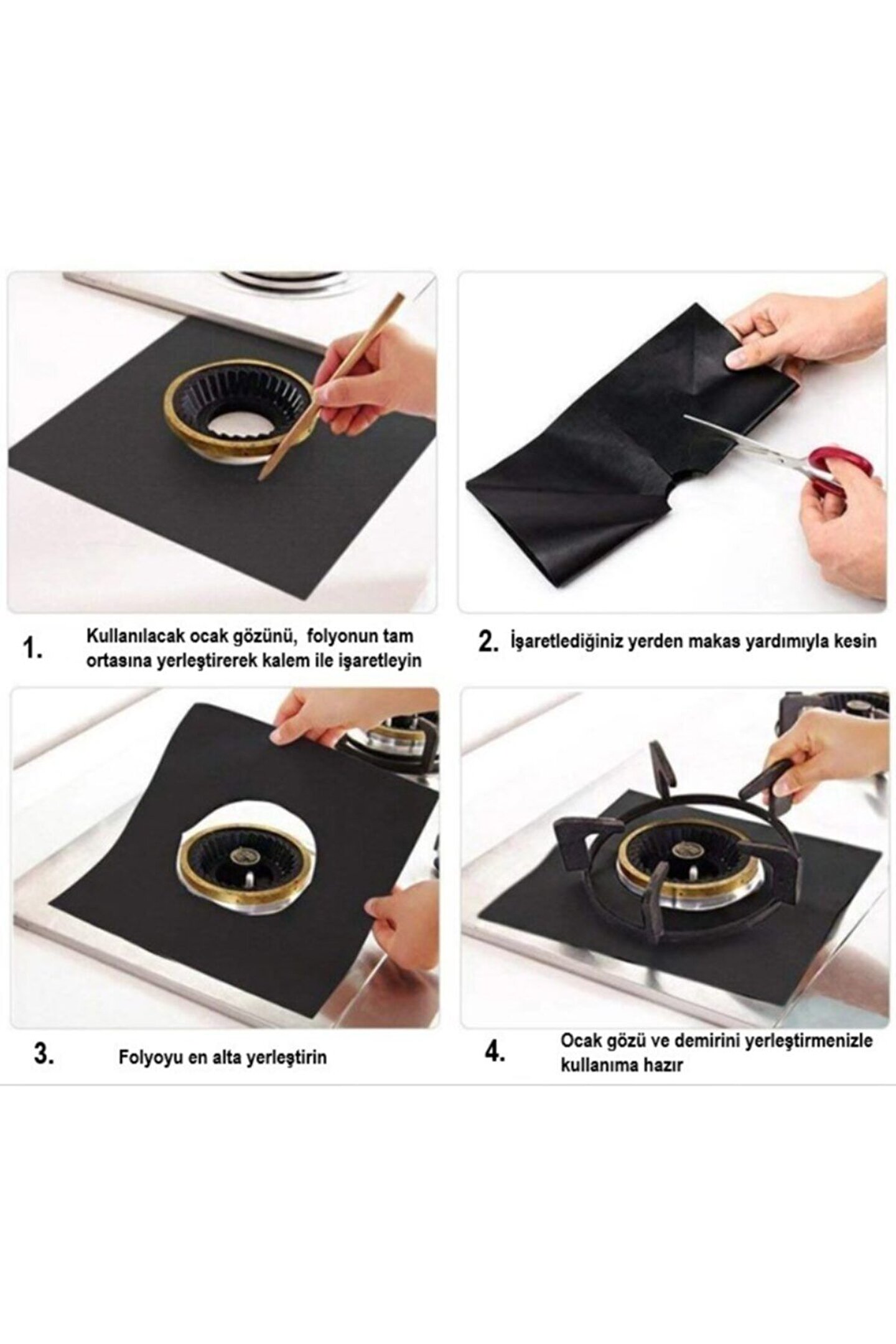 1. Kullanılacak ocak gözünü, folyonun tam ortasına yerleştirerek kalem ile işaretleyin

2. İşaretlediğiniz yerden makas yardımıyla kesin

3. Folyoyu en alta yerleştirin

4. Ocak gözü ve demirini yerleştirmenizle kullanıma hazır