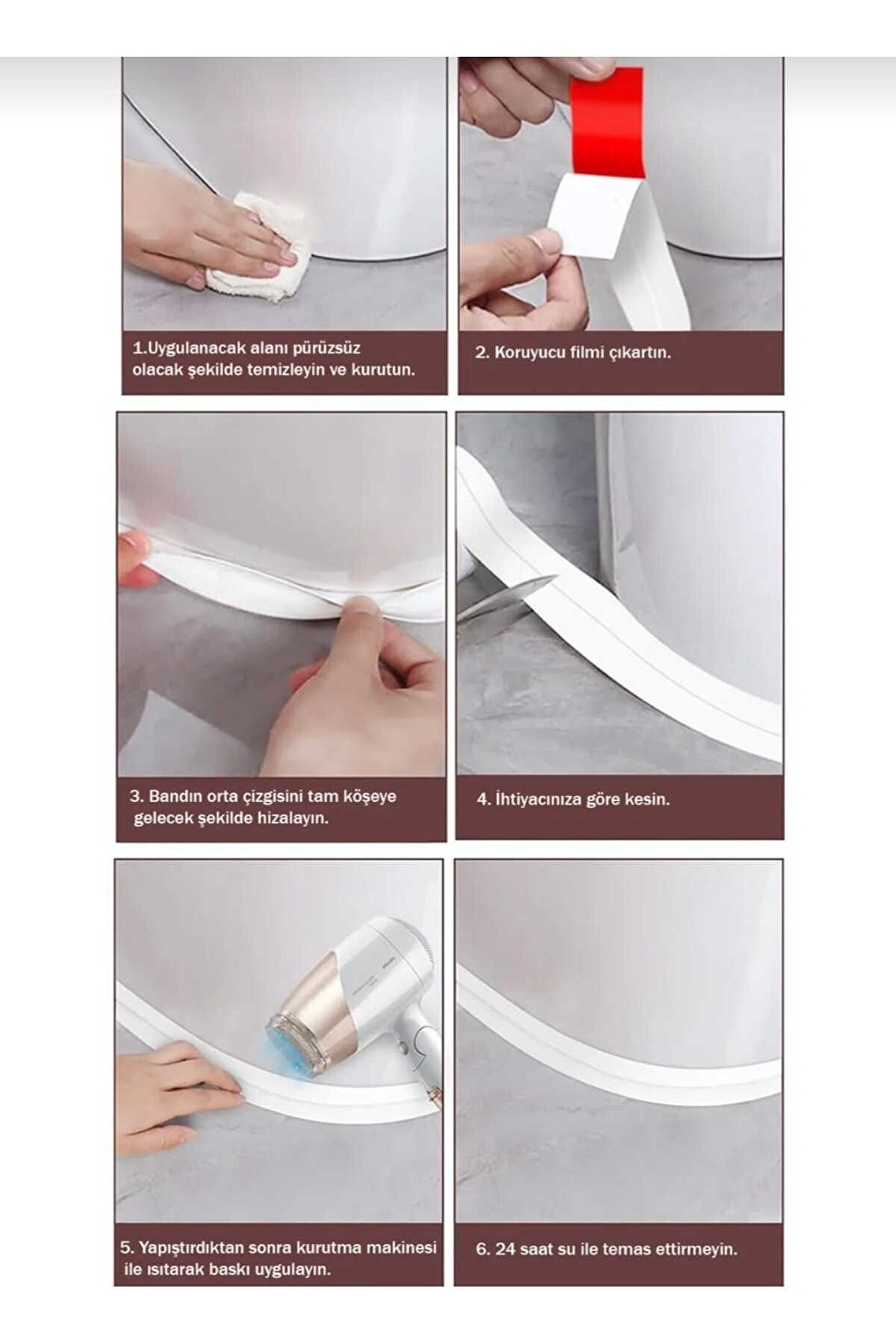 1.Uygulanacak alanı pürüzsüz olacak şekilde temizleyin ve kurutun.

2. Koruyucu filmi çıkartın.

3. Bandın orta çizgisini tam köşeye gelecek şekilde hizalayın.

4. İhtiyacınıza göre kesin.

5. Yapıştırdıktan sonra kurutma makinesi ile ısıtarak baskı uygulayın.

6. 24 saat su ile temas ettirmeyin.