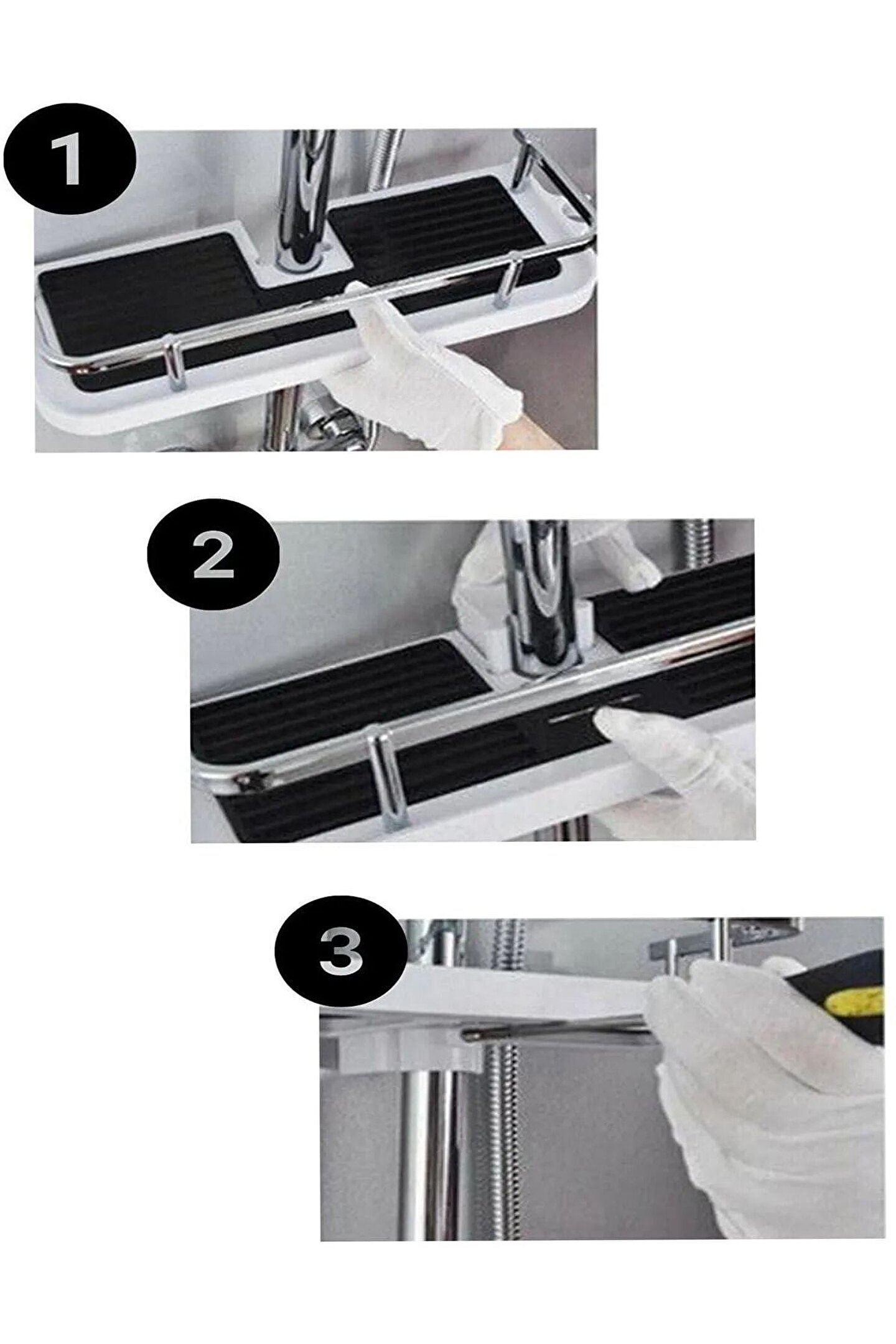 1

2

3