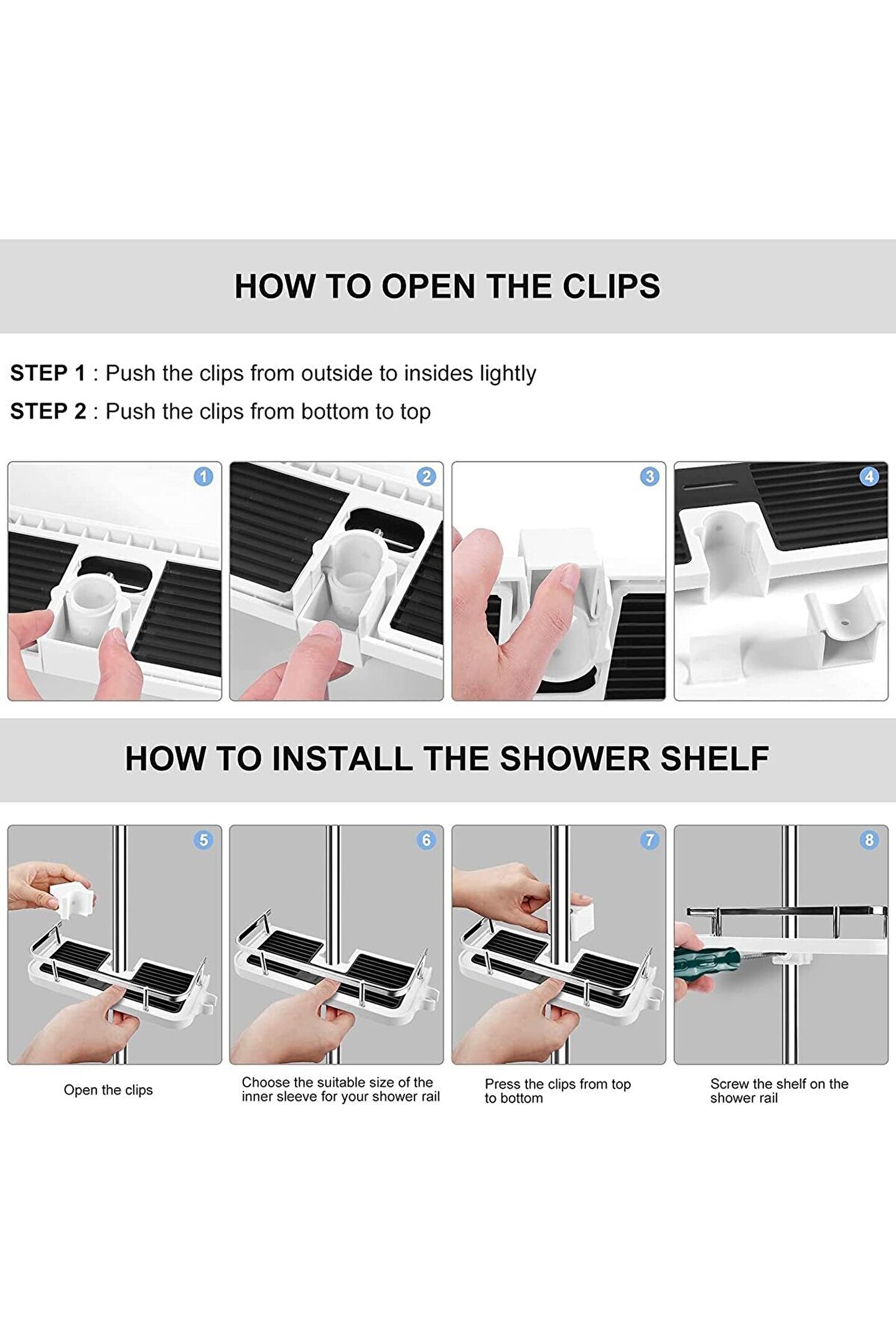 HOW TO OPEN THE CLIPS

STEP 1 : Push the clips from outside to insides lightly

STEP 2 : Push the clips from bottom to top

1

2

3

4

HOW TO INSTALL THE SHOWER SHELF

5

6

7

8

Open the clips

Choose the suitable size of the inner sleeve for your shower rail

Press the clips from top to bottom

Screw the shelf on the shower rail