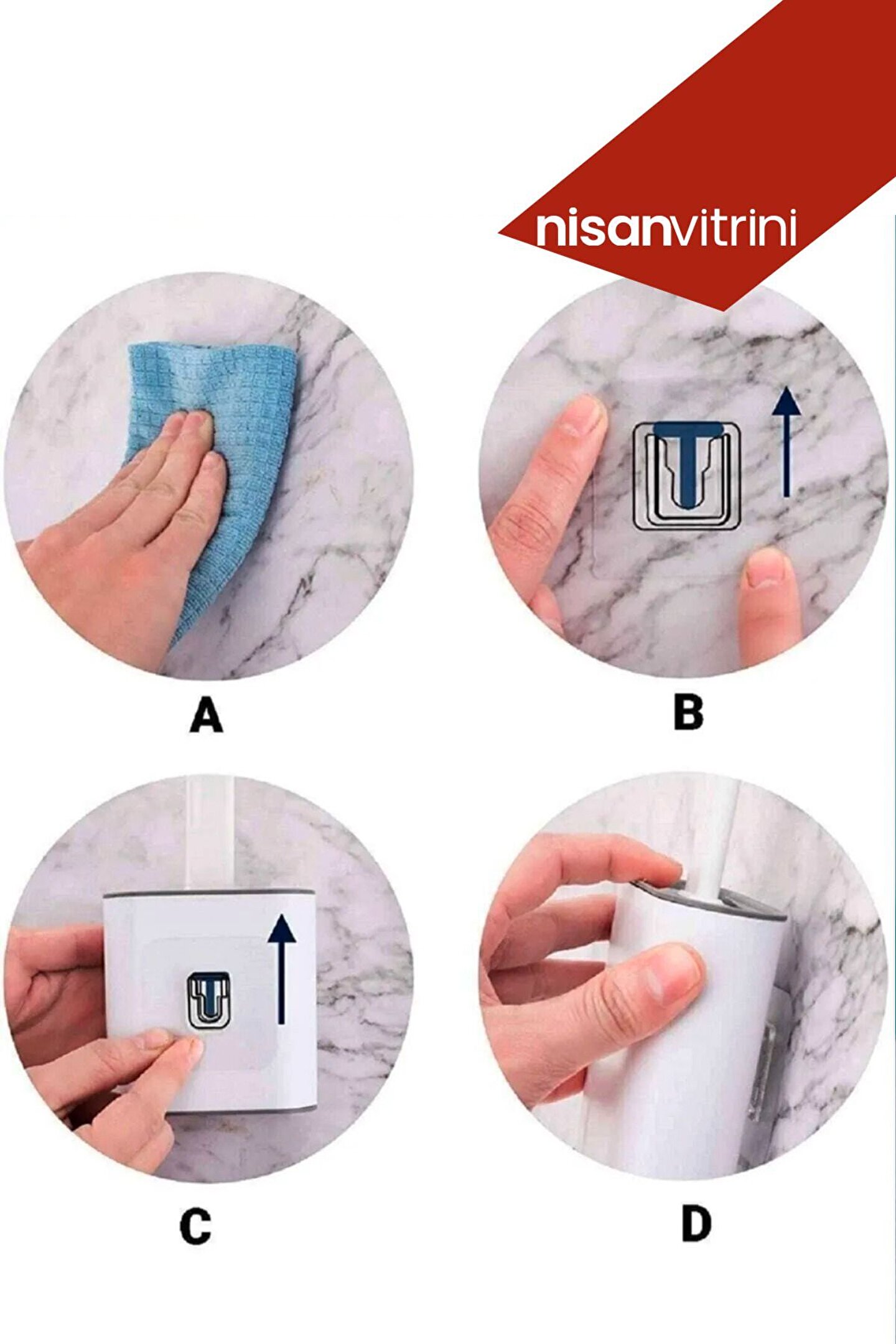 nisanvitrini

A

B

C

D