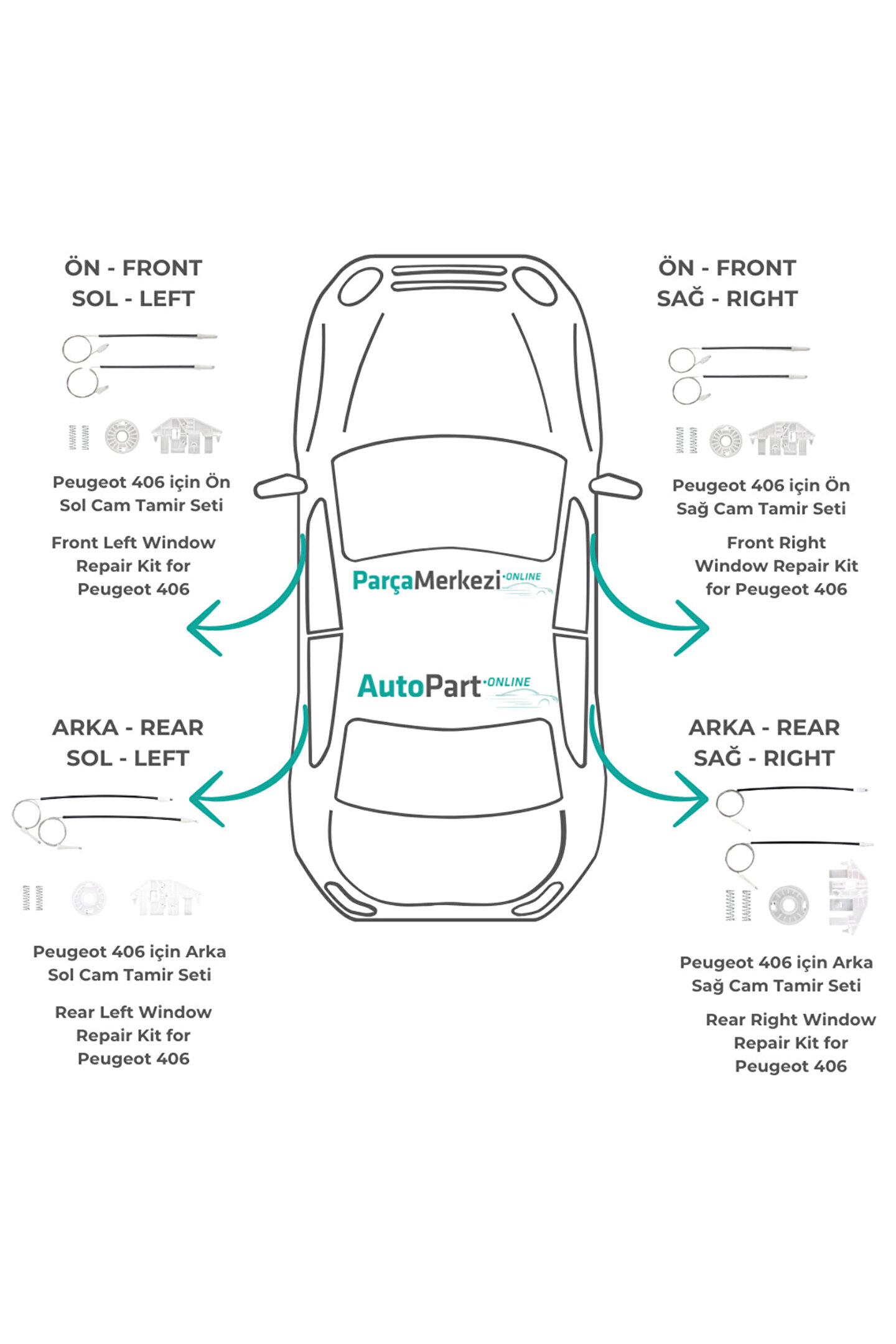 ÖN - FRONT
SOL - LEFT

Peugeot 406 için Ön Sol Cam Tamir Seti

Front Left Window Repair Kit for Peugeot 406

ÖN - FRONT
SAĞ - RIGHT

Peugeot 406 için Ön Sağ Cam Tamir Seti

Front Right Window Repair Kit for Peugeot 406

ParçaMerkezi·ONLINE

AutoPart·ONLINE

ARKA - REAR
SOL - LEFT

Peugeot 406 için Arka Sol Cam Tamir Seti

Rear Left Window Repair Kit for Peugeot 406

ARKA - REAR
SAĞ - RIGHT

Peugeot 406 için Arka Sağ Cam Tamir Seti

Rear Right Window Repair Kit for Peugeot 406