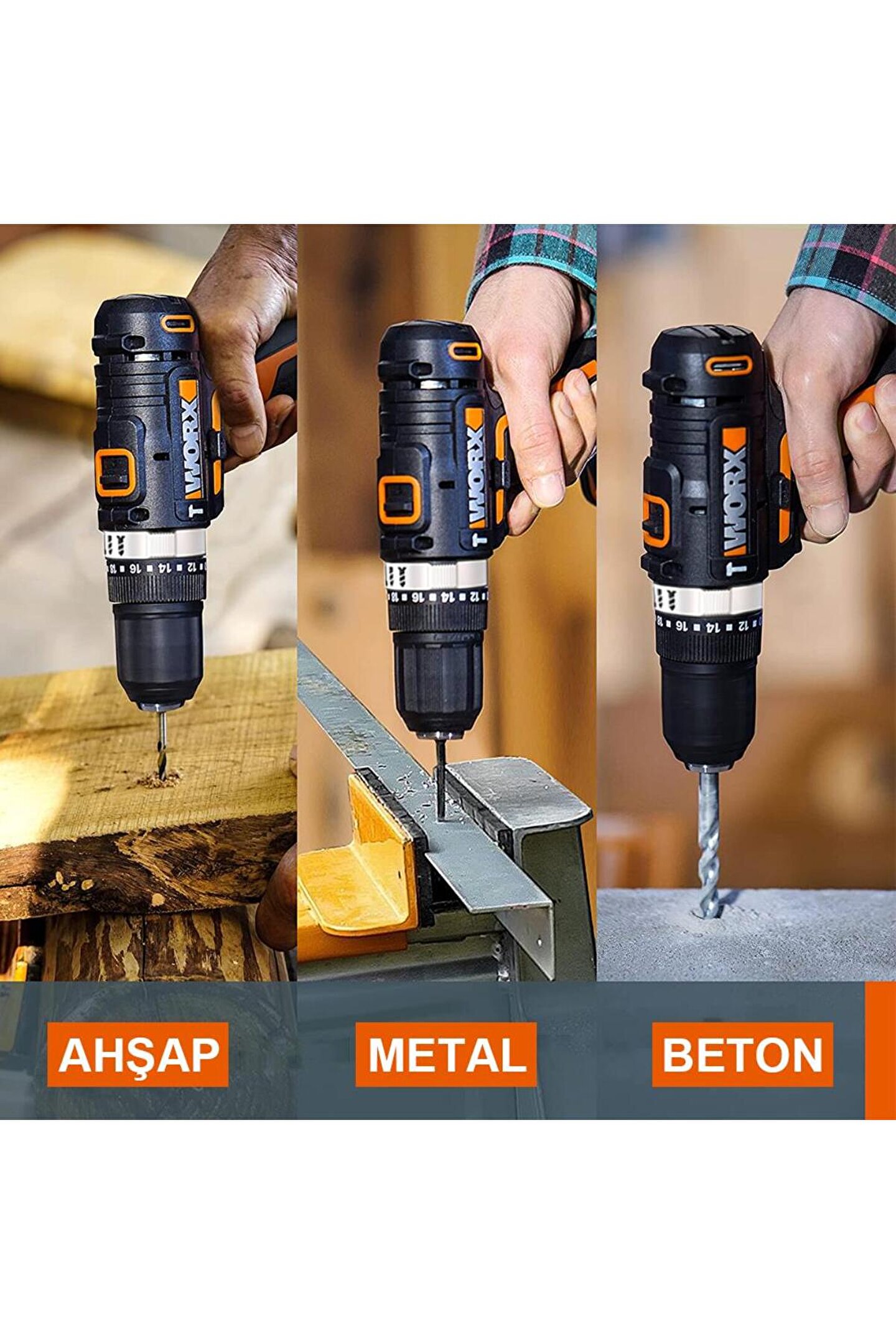 WORX
18 16 14 12

WORX
18 16 14 12

WORX
18 16 14 12

AHŞAP

METAL

BETON