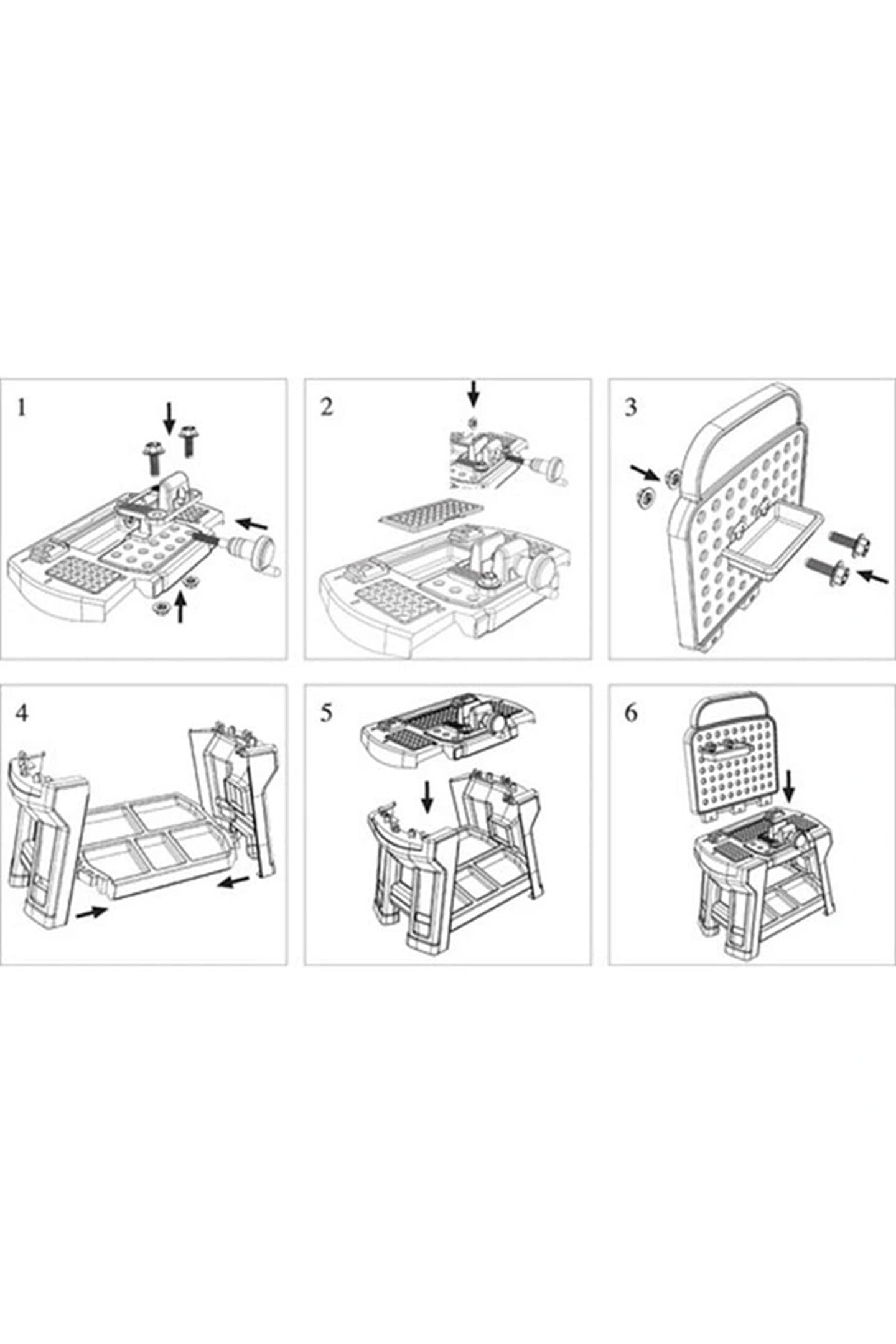 1

2

3

4

5

6