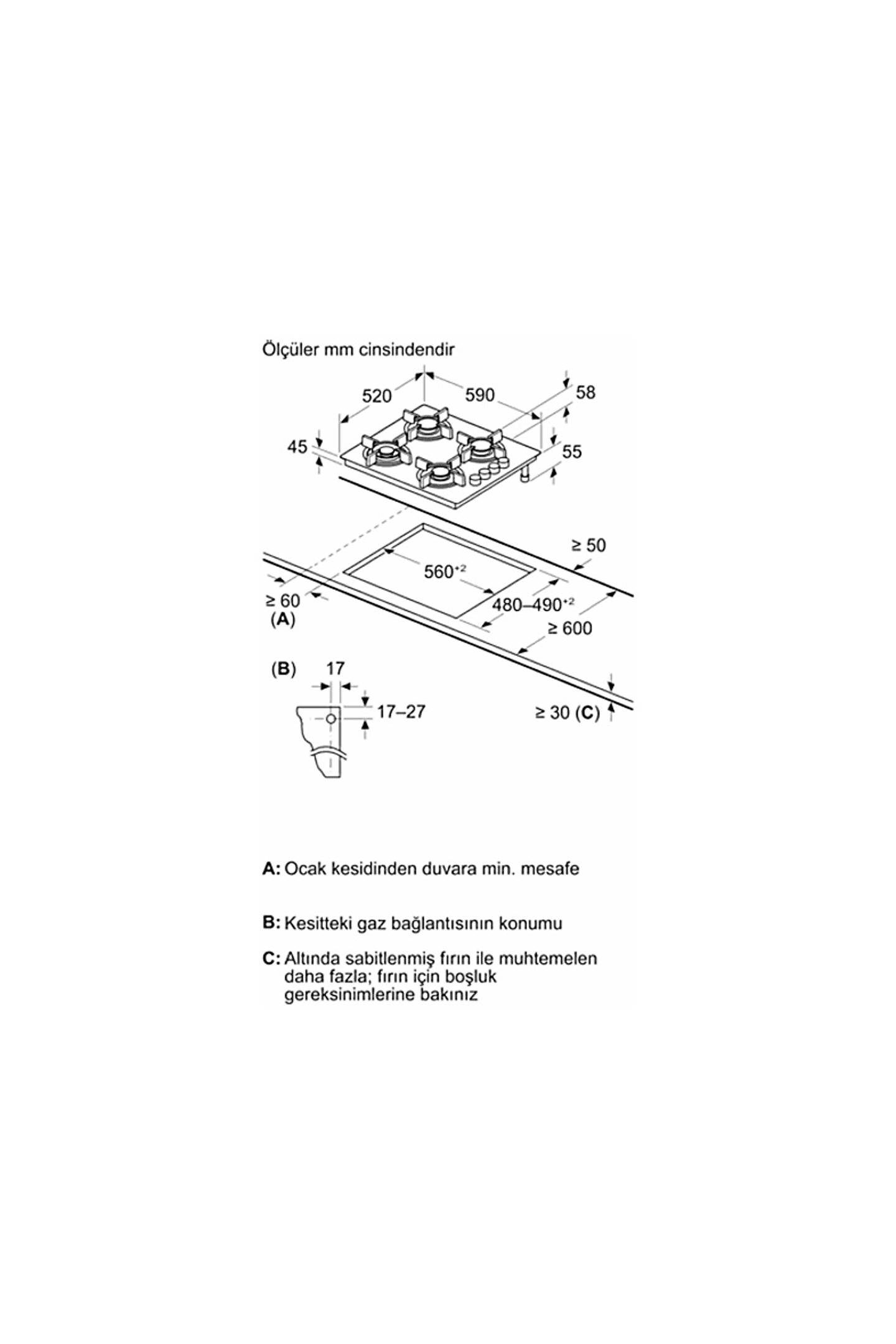 Ölçüler mm cinsindendir

520
590
58
45
55
≥ 50
$560^{+2}$
≥ 60
(A)
$480–490^{+2}$
≥ 600

(B)
17
17–27
≥ 30 (C)

A: Ocak kesidinden duvara min. mesafe

B: Kesitteki gaz bağlantısının konumu

C: Altında sabitlenmiş fırın ile muhtemelen daha fazla; fırın için boşluk gereksinimlerine bakınız