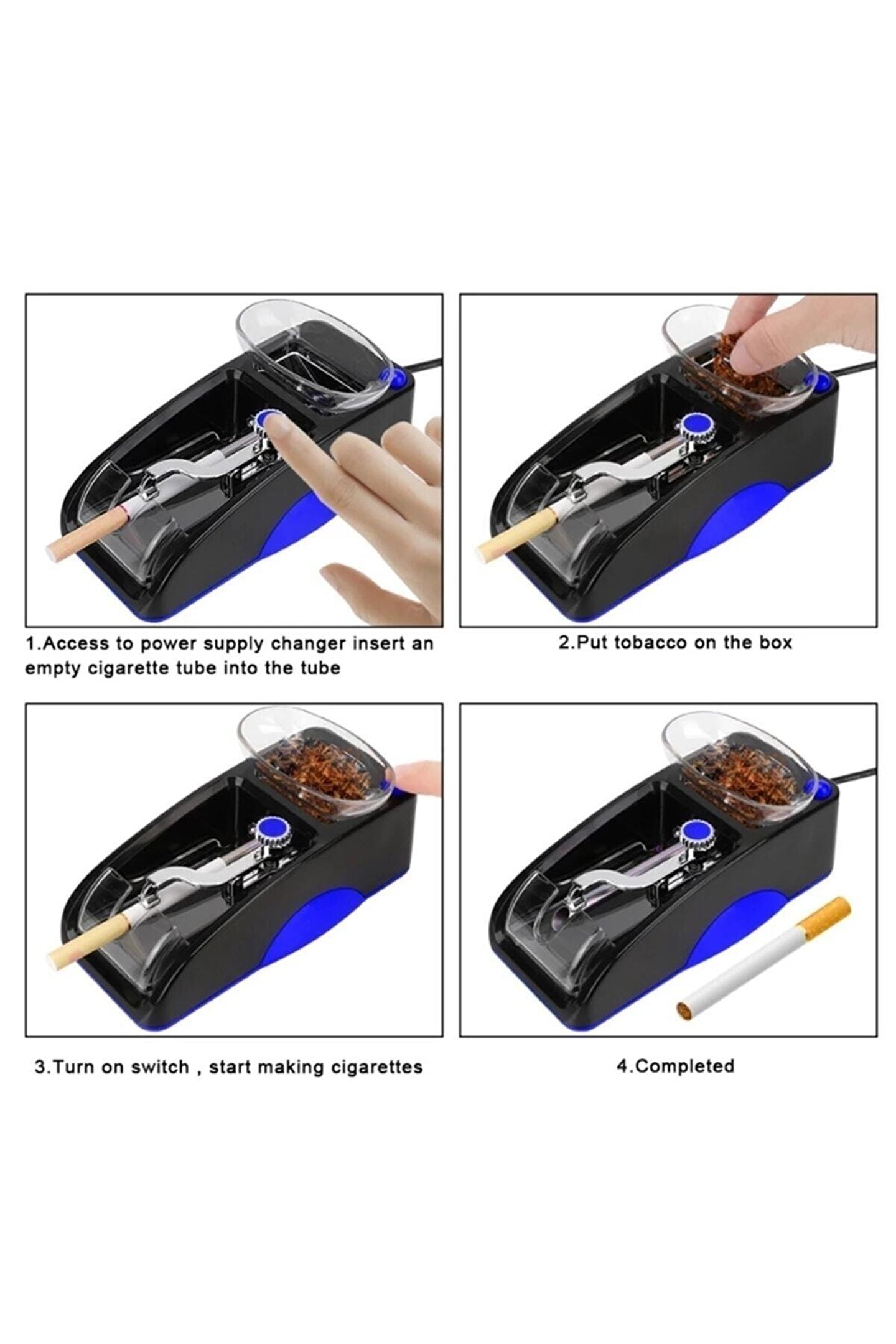 1.Access to power supply changer insert an empty cigarette tube into the tube

2.Put tobacco on the box

3.Turn on switch , start making cigarettes

4.Completed