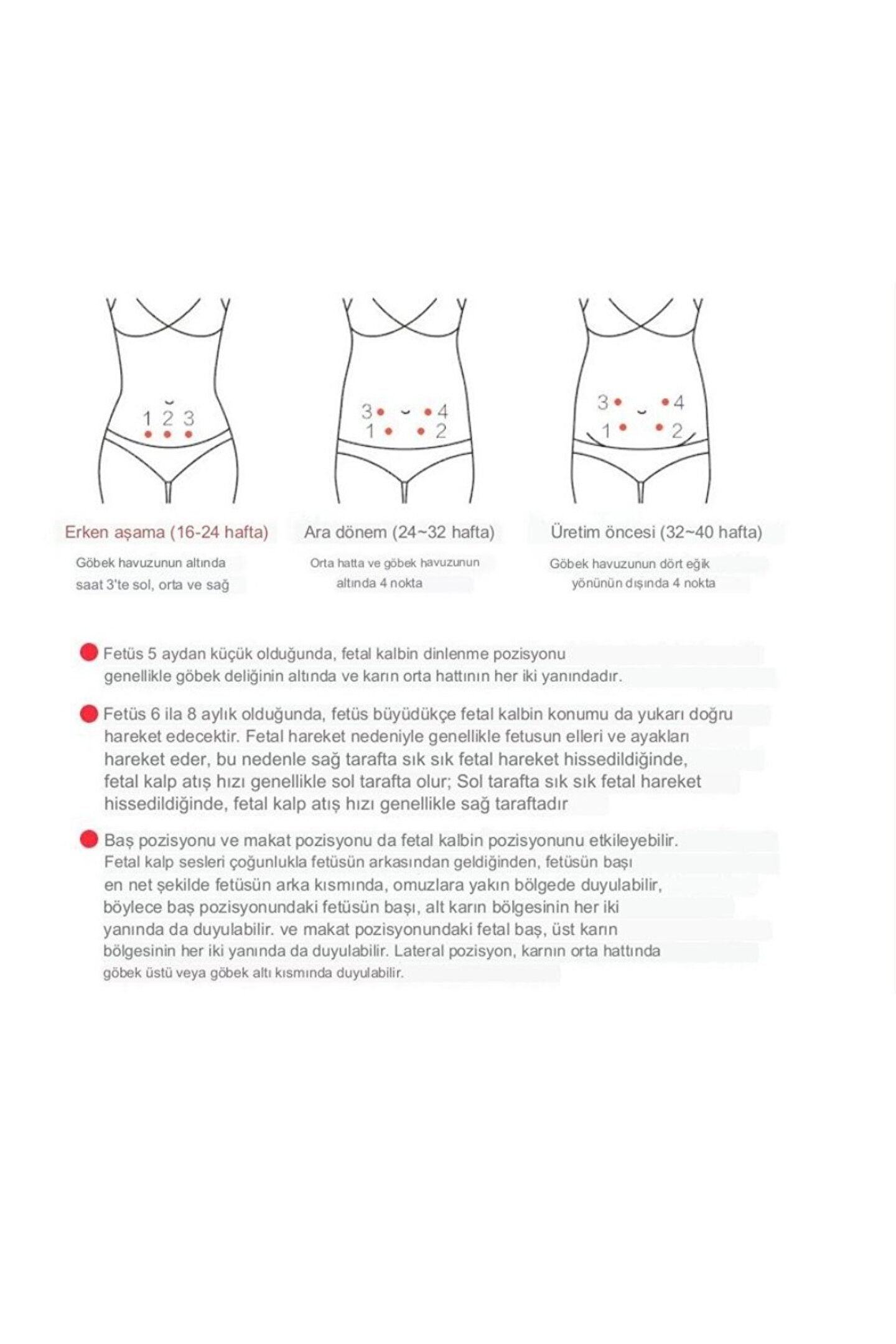 1 2 3

3 4
1 2

3 4
1 2

Erken aşama (16-24 hafta)
Göbek havuzunun altında saat 3'te sol, orta ve sağ

Ara dönem (24~32 hafta)
Orta hatta ve göbek havuzunun altında 4 nokta

Üretim öncesi (32~40 hafta)
Göbek havuzunun dört eğik yönünün dışında 4 nokta

Fetüs 5 aydan küçük olduğunda, fetal kalbin dinlenme pozisyonu genellikle göbek deliğinin altında ve karın orta hattının her iki yanındadır.

Fetüs 6 ila 8 aylık olduğunda, fetüs büyüdükçe fetal kalbin konumu da yukarı doğru hareket edecektir. Fetal hareket nedeniyle genellikle fetusun elleri ve ayakları hareket eder, bu nedenle sağ tarafta sık sık fetal hareket hissedildiğinde, fetal kalp atış hızı genellikle sol tarafta olur; Sol tarafta sık sık fetal hareket hissedildiğinde, fetal kalp atış hızı genellikle sağ taraftadır

Baş pozisyonu ve makat pozisyonu da fetal kalbin pozisyonunu etkileyebilir. Fetal kalp sesleri çoğunlukla fetüsün arkasından geldiğinden, fetüsün başı en net şekilde fetüsün arka kısmında, omuzlara yakın bölgede duyulabilir, böylece baş pozisyonundaki fetüsün başı, alt karın bölgesinin her iki yanında da duyulabilir. ve makat pozisyonundaki fetal baş, üst karın bölgesinin her iki yanında da duyulabilir. Lateral pozisyon, karnın orta hattında göbek üstü veya göbek altı kısmında duyulabilir.