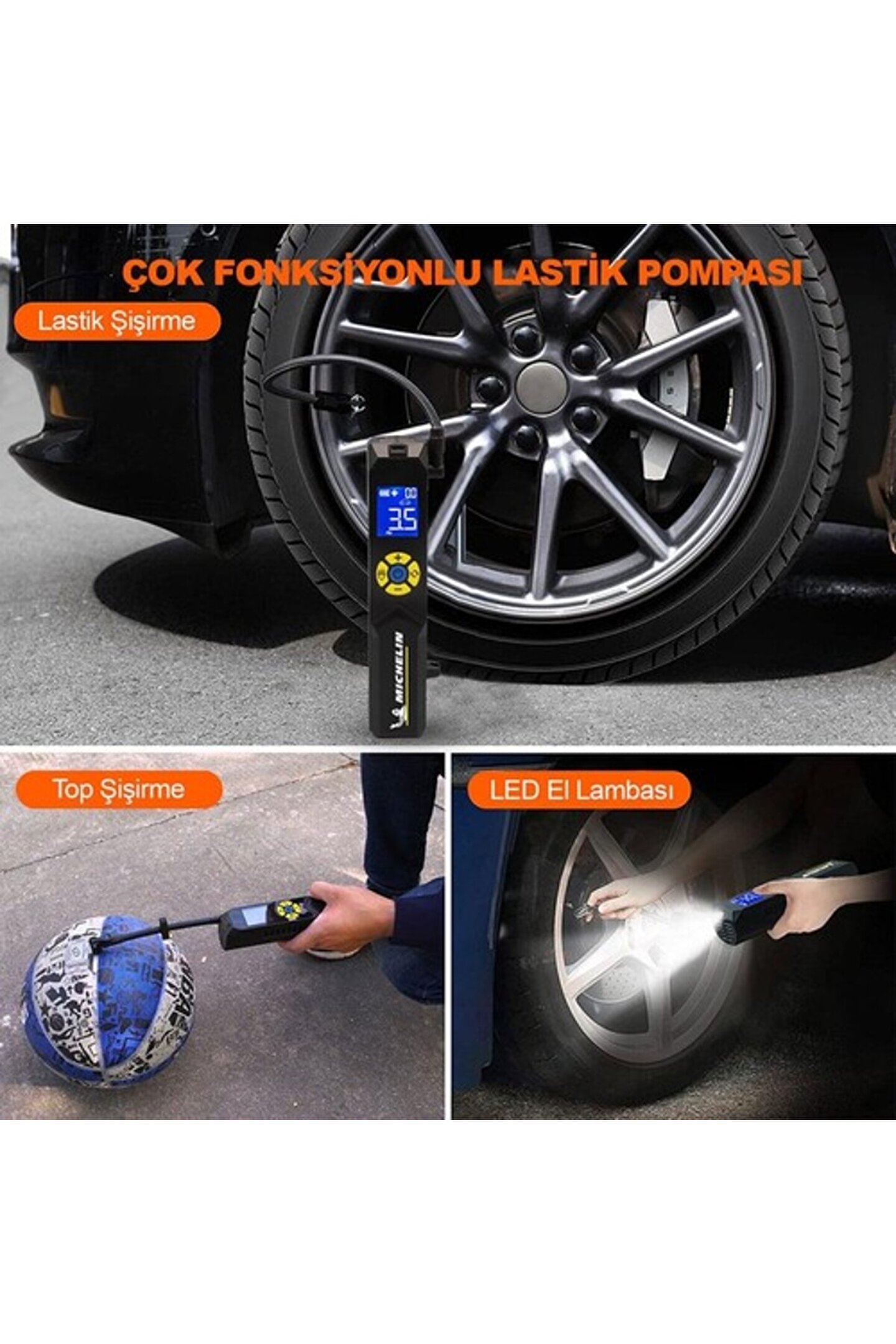 ÇOK FONKSİYONLU LASTİK POMPASI

Lastik Şişirme

35

MICHELIN

Top Şişirme

LED El Lambası