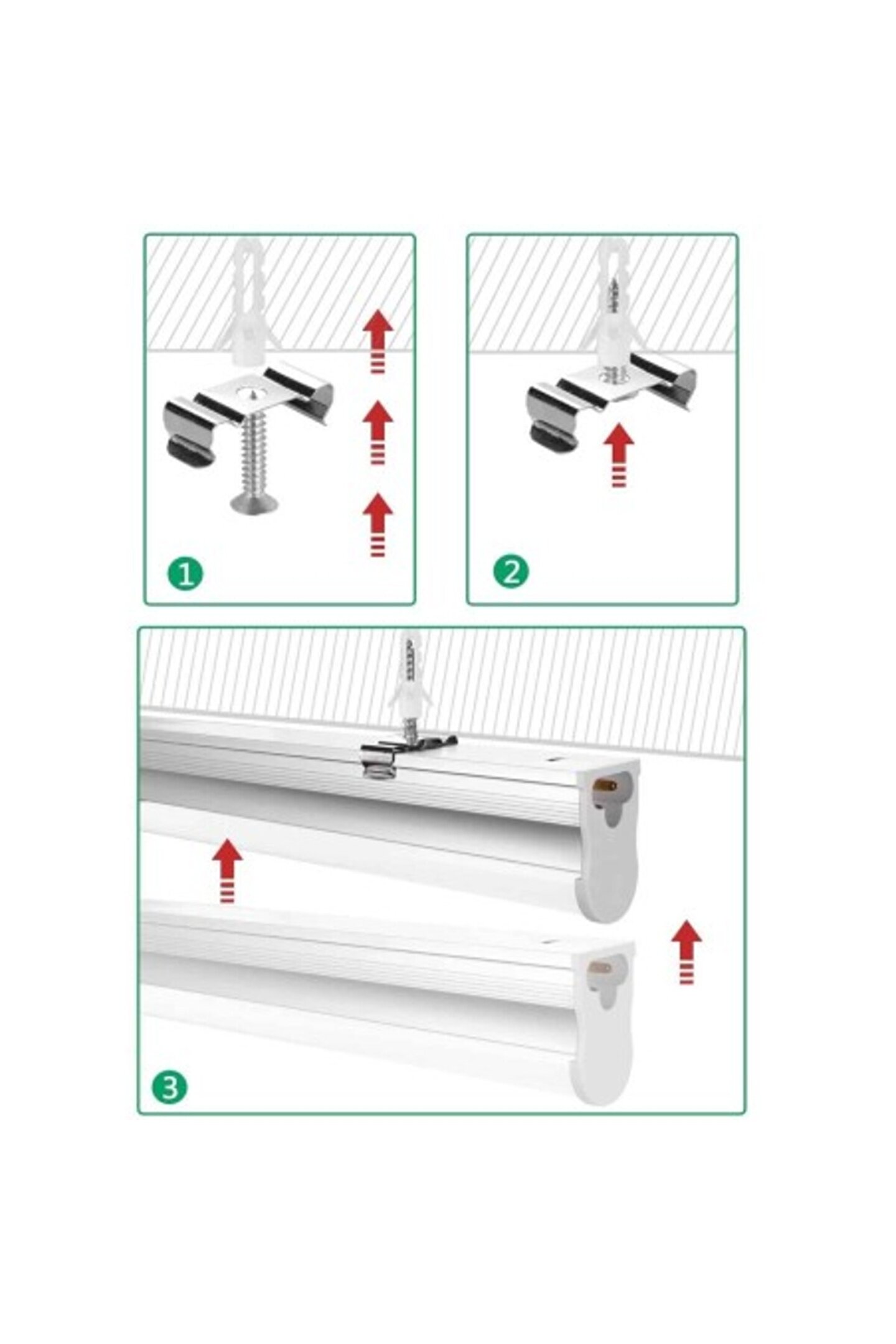 1

2

3