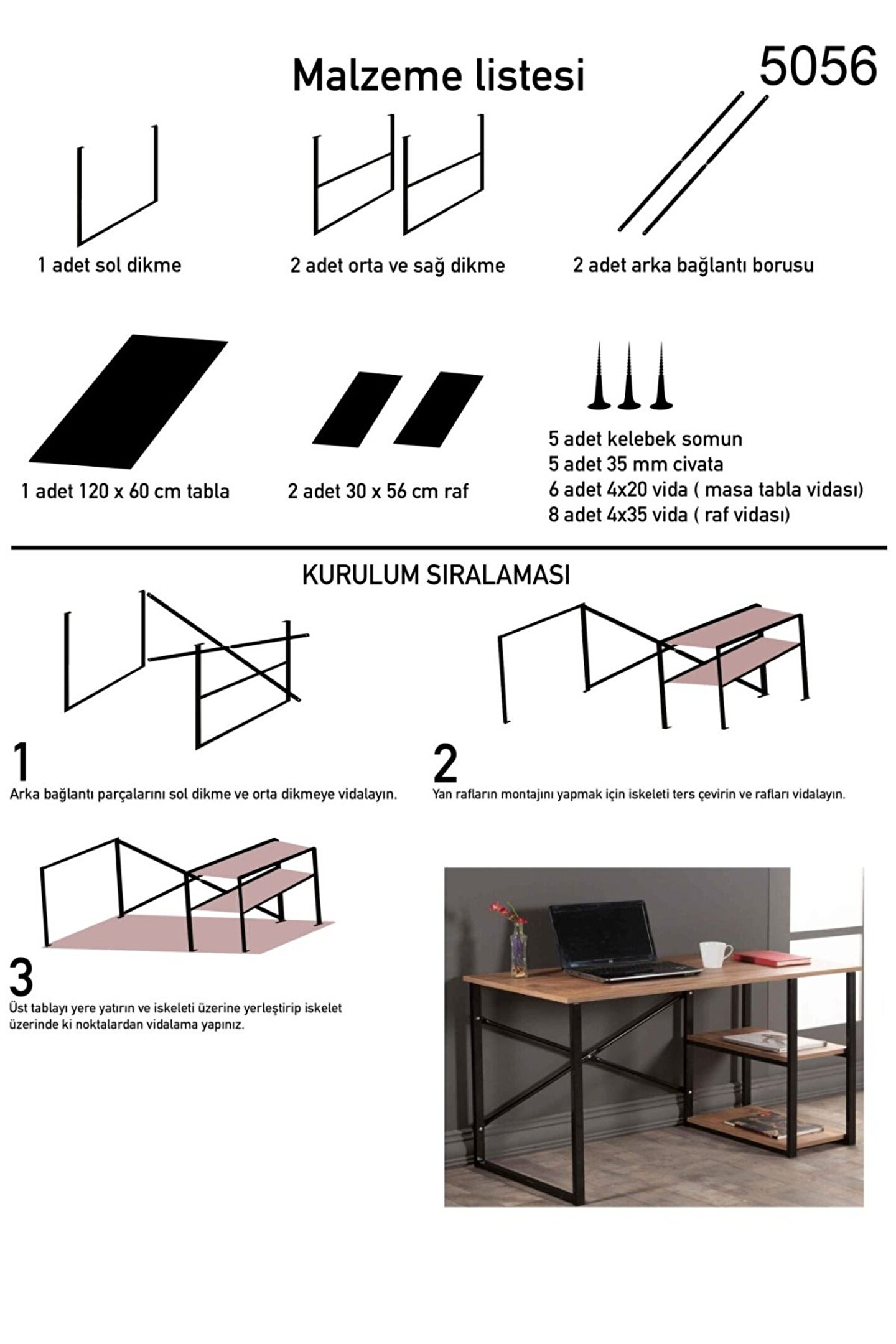 Malzeme listesi

5056

1 adet sol dikme

2 adet orta ve sağ dikme

2 adet arka bağlantı borusu

1 adet 120 x 60 cm tabla

2 adet 30 x 56 cm raf

5 adet kelebek somun
5 adet 35 mm civata
6 adet 4x20 vida ( masa tabla vidası)
8 adet 4x35 vida ( raf vidası)

KURULUM SIRALAMASI

1
Arka bağlantı parçalarını sol dikme ve orta dikmeye vidalayın.

2
Yan rafların montajını yapmak için iskeleti ters çevirin ve rafları vidalayın.

3
Üst tablayı yere yatırın ve iskeleti üzerine yerleştirip iskelet üzerinde ki noktalardan vidalama yapınız.