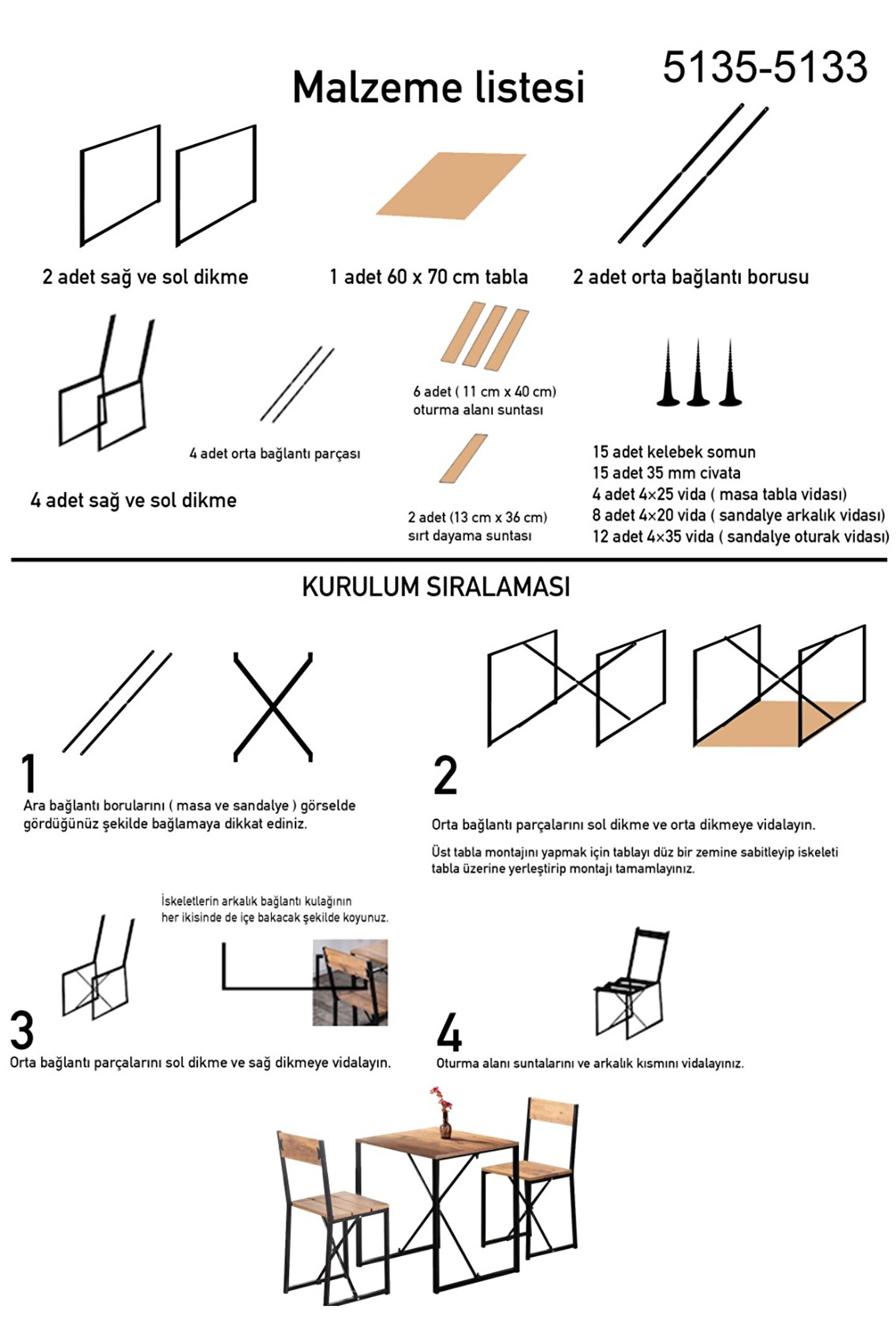 Malzeme listesi

5135-5133

2 adet sağ ve sol dikme

1 adet 60 x 70 cm tabla

2 adet orta bağlantı borusu

4 adet sağ ve sol dikme

4 adet orta bağlantı parçası

6 adet ( 11 cm x 40 cm) oturma alanı suntası

2 adet (13 cm x 36 cm) sırt dayama suntası

15 adet kelebek somun
15 adet 35 mm civata
4 adet 4×25 vida ( masa tabla vidası)
8 adet 4×20 vida ( sandalye arkalık vidası)
12 adet 4×35 vida ( sandalye oturak vidası)

KURULUM SIRALAMASI

1
Ara bağlantı borularını ( masa ve sandalye ) görselde gördüğünüz şekilde bağlamaya dikkat ediniz.

2
Orta bağlantı parçalarını sol dikme ve orta dikmeye vidalayın.

Üst tabla montajını yapmak için tablayı düz bir zemine sabitleyip iskeleti tabla üzerine yerleştirip montajı tamamlayınız.

İskeletlerin arkalık bağlantı kulağının her ikisinde de içe bakacak şekilde koyunuz.

3
Orta bağlantı parçalarını sol dikme ve sağ dikmeye vidalayın.

4
Oturma alanı suntalarını ve arkalık kısmını vidalayınız.