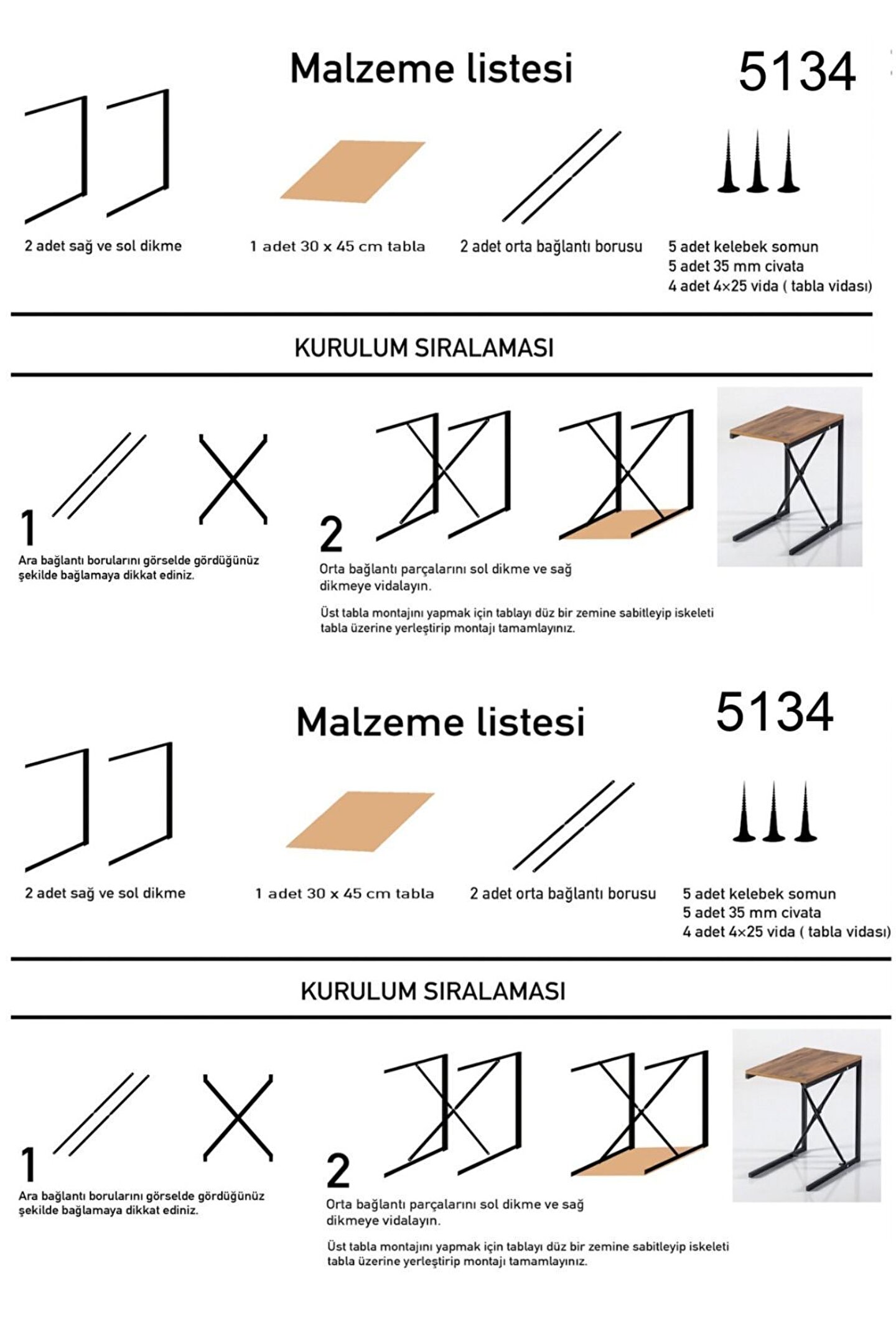 Malzeme listesi

5134

2 adet sağ ve sol dikme

1 adet 30 x 45 cm tabla

2 adet orta bağlantı borusu

5 adet kelebek somun
5 adet 35 mm civata
4 adet 4×25 vida ( tabla vidası)

KURULUM SIRALAMASI

1

Ara bağlantı borularını görselde gördüğünüz şekilde bağlamaya dikkat ediniz.

2

Orta bağlantı parçalarını sol dikme ve sağ dikmeye vidalayın.

Üst tabla montajını yapmak için tablayı düz bir zemine sabitleyip iskeleti tabla üzerine yerleştirip montajı tamamlayınız.

Malzeme listesi

5134

2 adet sağ ve sol dikme

1 adet 30 x 45 cm tabla

2 adet orta bağlantı borusu

5 adet kelebek somun
5 adet 35 mm civata
4 adet 4×25 vida ( tabla vidası)

KURULUM SIRALAMASI

1

Ara bağlantı borularını görselde gördüğünüz şekilde bağlamaya dikkat ediniz.

2

Orta bağlantı parçalarını sol dikme ve sağ dikmeye vidalayın.

Üst tabla montajını yapmak için tablayı düz bir zemine sabitleyip iskeleti tabla üzerine yerleştirip montajı tamamlayınız.