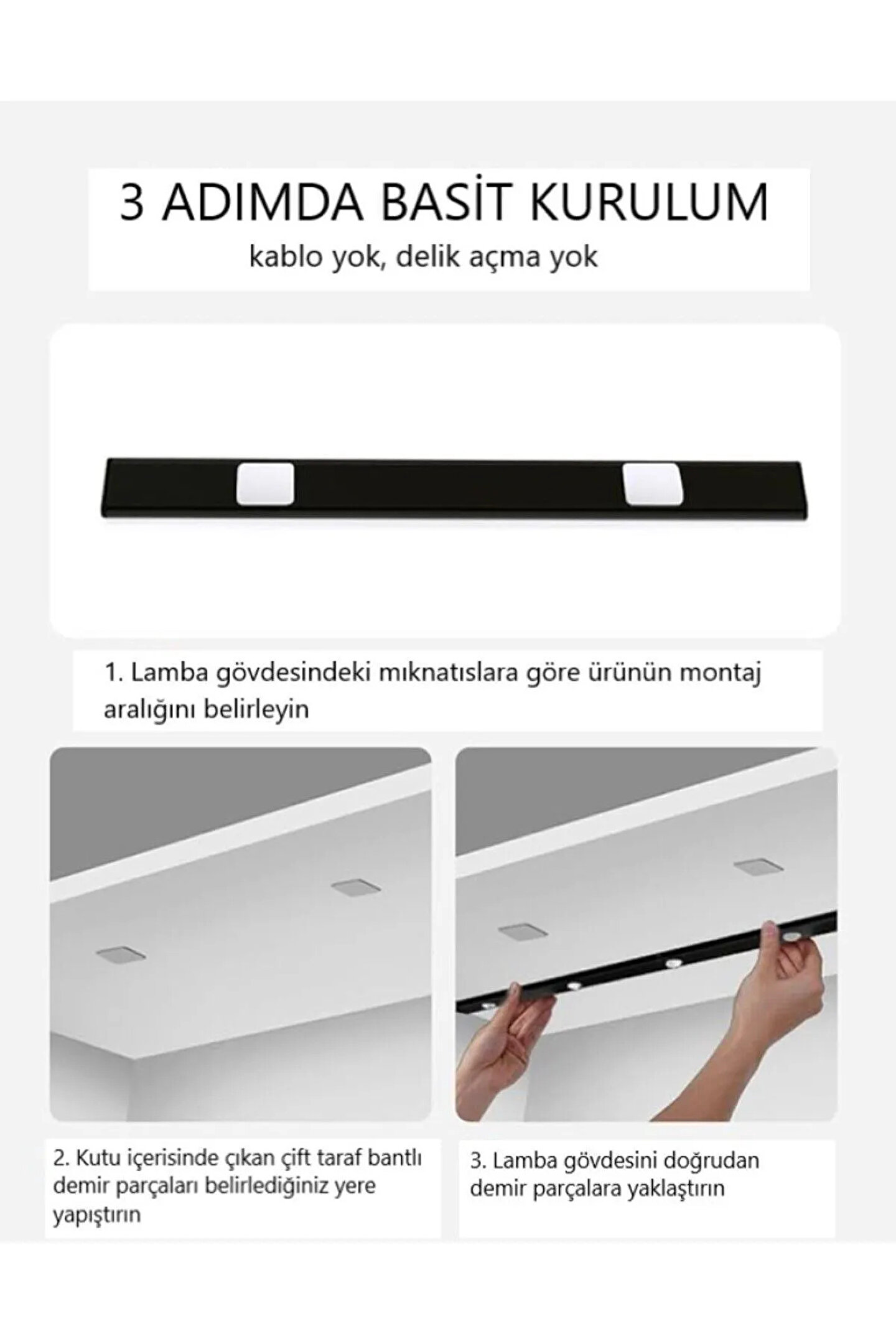 3 ADIMDA BASİT KURULUM

kablo yok, delik açma yok

1. Lamba gövdesindeki mıknatıslara göre ürünün montaj aralığını belirleyin

2. Kutu içerisinde çıkan çift taraf bantlı demir parçaları belirlediğiniz yere yapıştırın

3. Lamba gövdesini doğrudan demir parçalara yaklaştırın