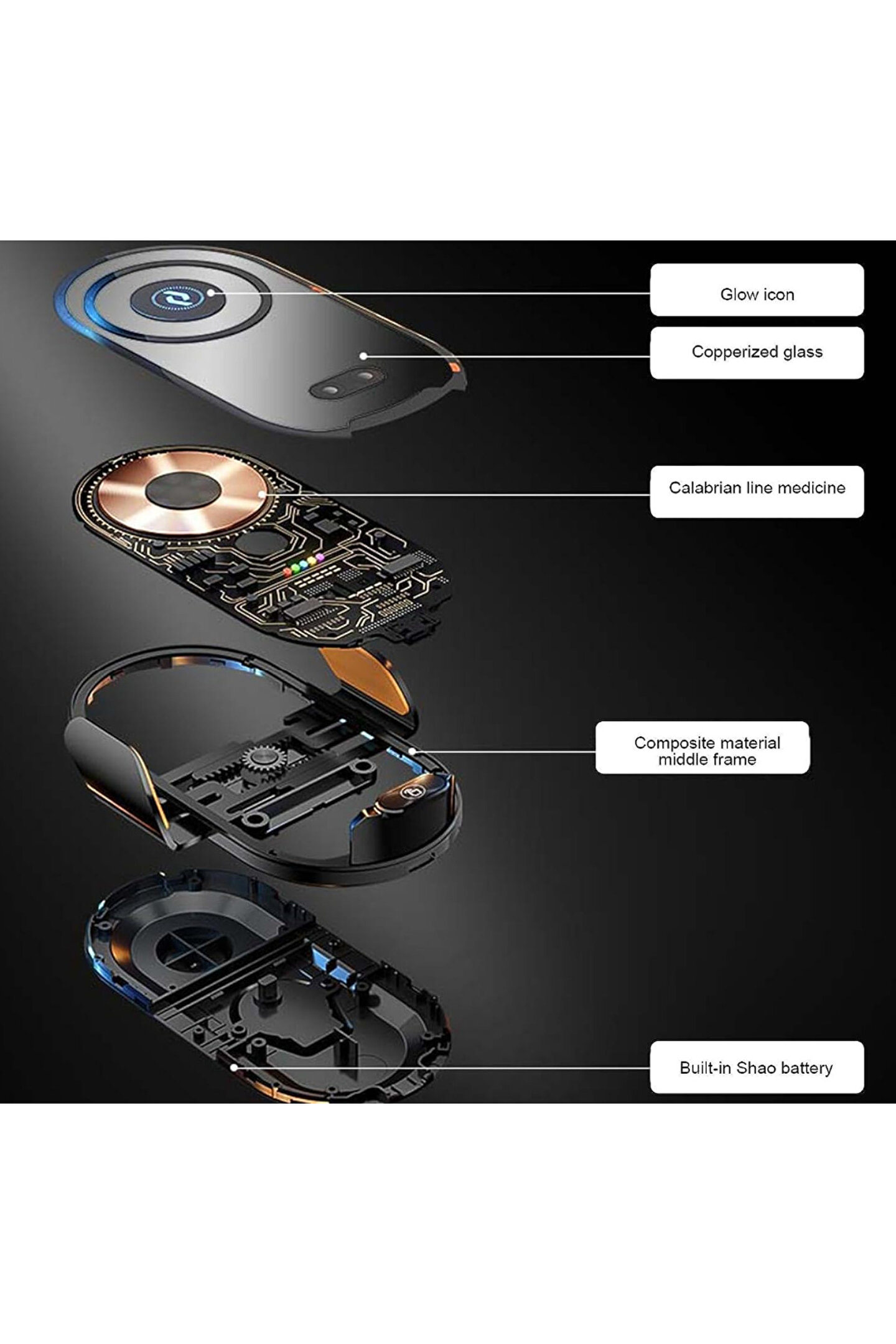 Glow icon

Copperized glass

Calabrian line medicine

Composite material middle frame

Built-in Shao battery