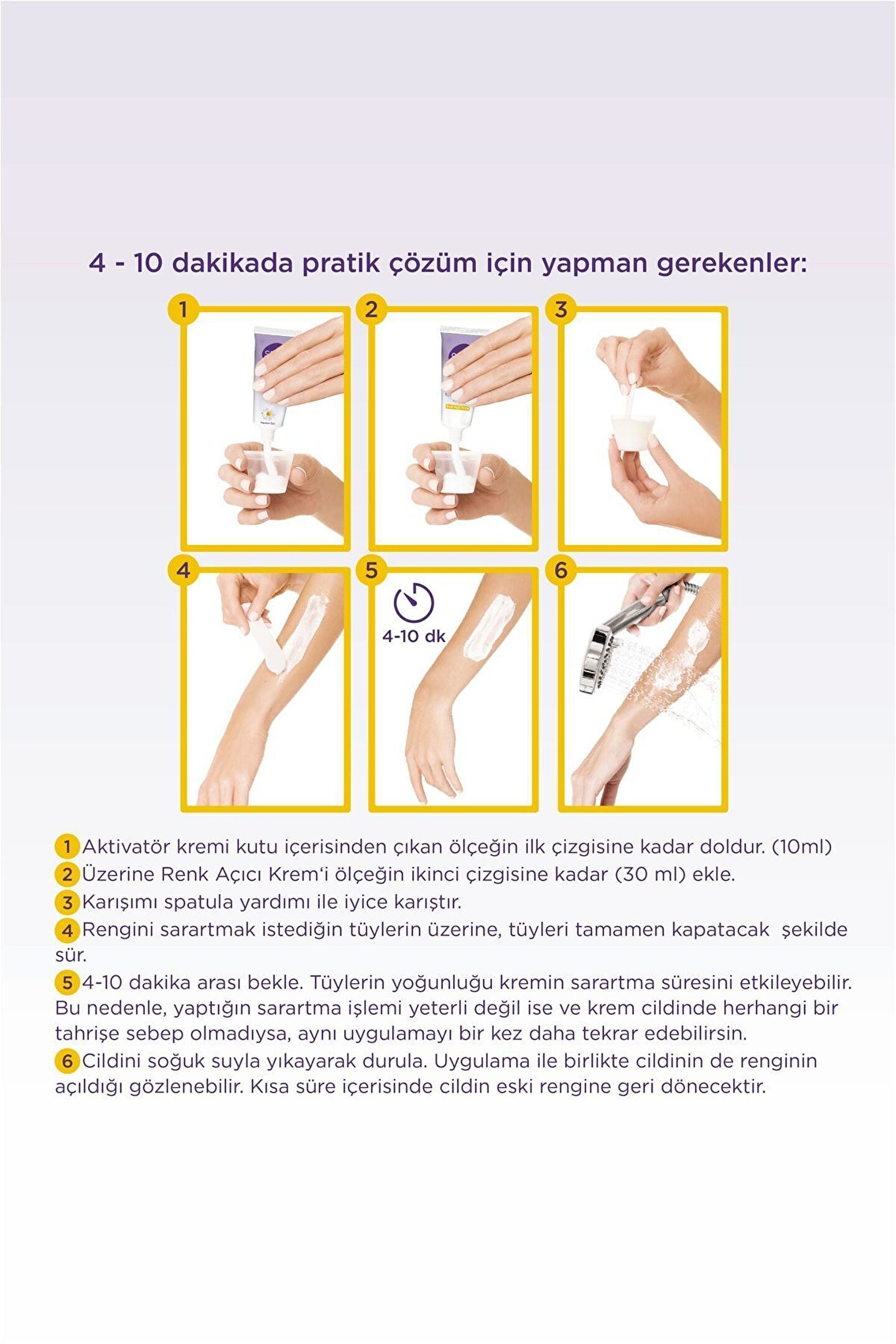 4 - 10 dakikada pratik çözüm için yapman gerekenler:

1

2

3

4

5

4-10 dk

6

1 Aktivatör kremi kutu içerisinden çıkan ölçeğin ilk çizgisine kadar doldur. (10ml)
2 Üzerine Renk Açıcı Krem'i ölçeğin ikinci çizgisine kadar (30 ml) ekle.
3 Karışımı spatula yardımı ile iyice karıştır.
4 Rengini sarartmak istediğin tüylerin üzerine, tüyleri tamamen kapatacak şekilde sür.
5 4-10 dakika arası bekle. Tüylerin yoğunluğu kremin sarartma süresini etkileyebilir. Bu nedenle, yaptığın sarartma işlemi yeterli değil ise ve krem cildinde herhangi bir tahrişe sebep olmadıysa, aynı uygulamayı bir kez daha tekrar edebilirsin.
6 Cildini soğuk suyla yıkayarak durula. Uygulama ile birlikte cildinin de renginin açıldığı gözlenebilir. Kısa süre içerisinde cildin eski rengine geri dönecektir.