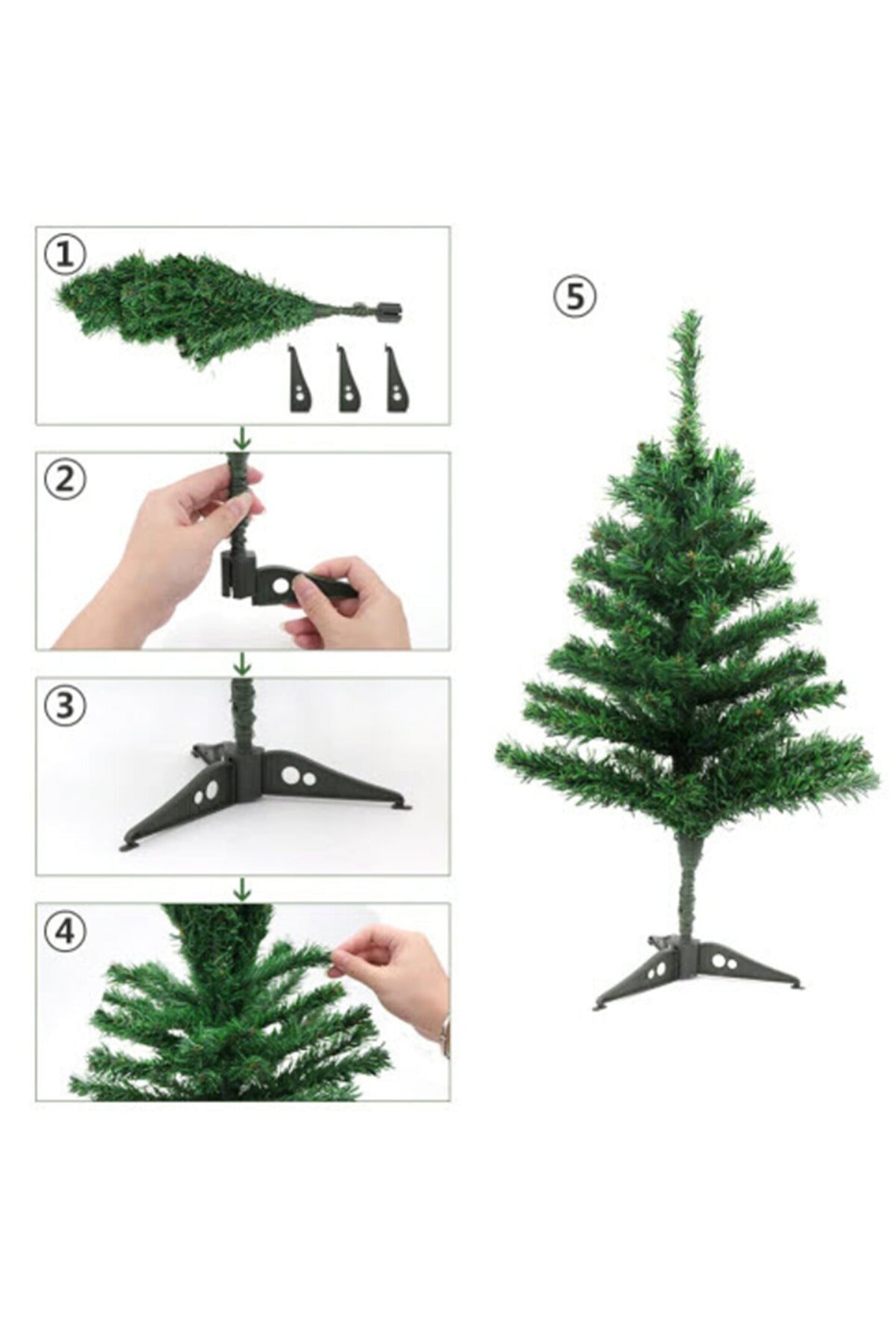 ①

②

③

④

⑤