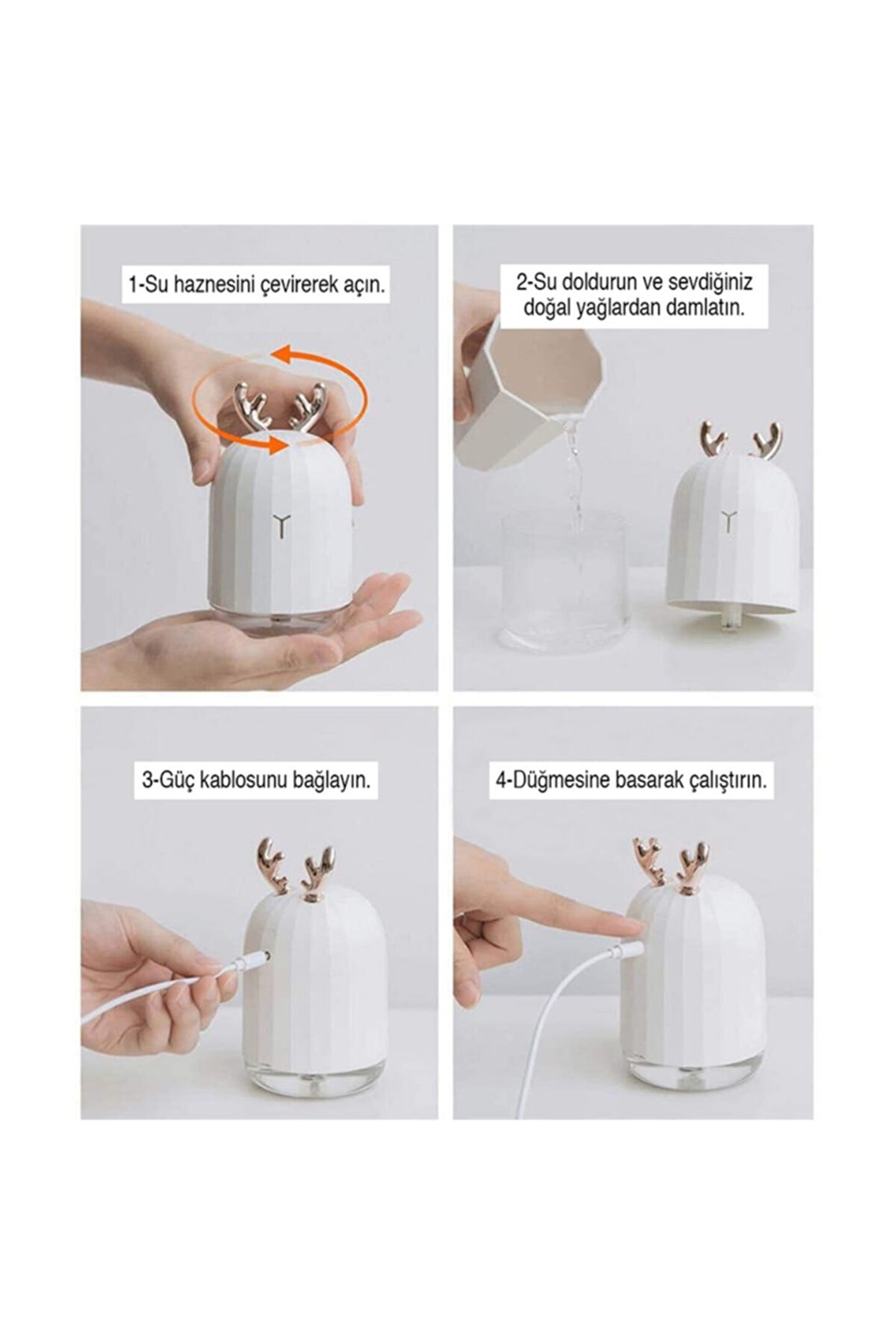 1-Su haznesini çevirerek açın.

2-Su doldurun ve sevdiğiniz doğal yağlardan damlatın.

3-Güç kablosunu bağlayın.

4-Düğmesine basarak çalıştırın.