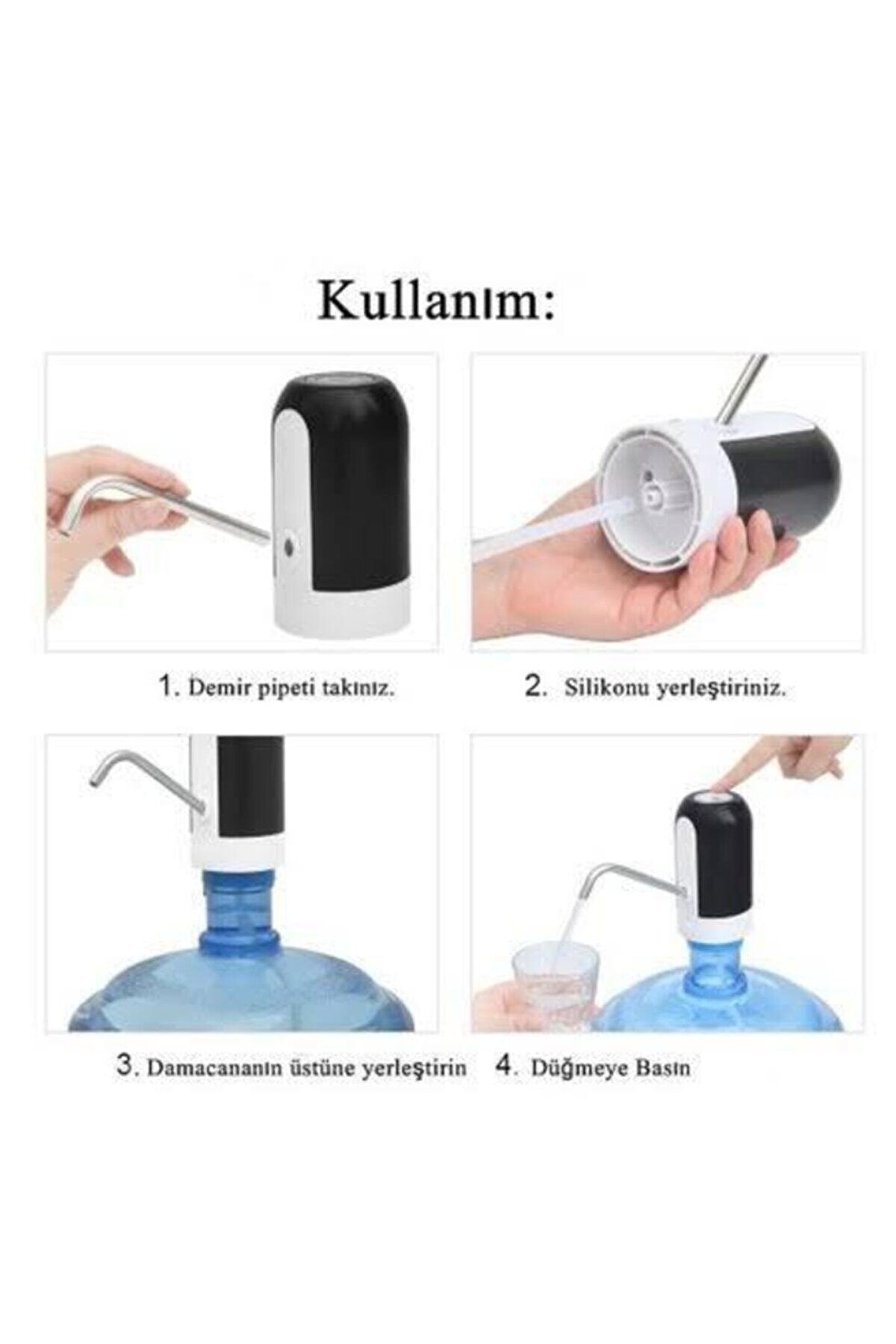 Kullanım:

1. Demir pipeti takınız.

2. Silikonu yerleştiriniz.

3. Damacananın üstüne yerleştirin

4. Düğmeye Basın