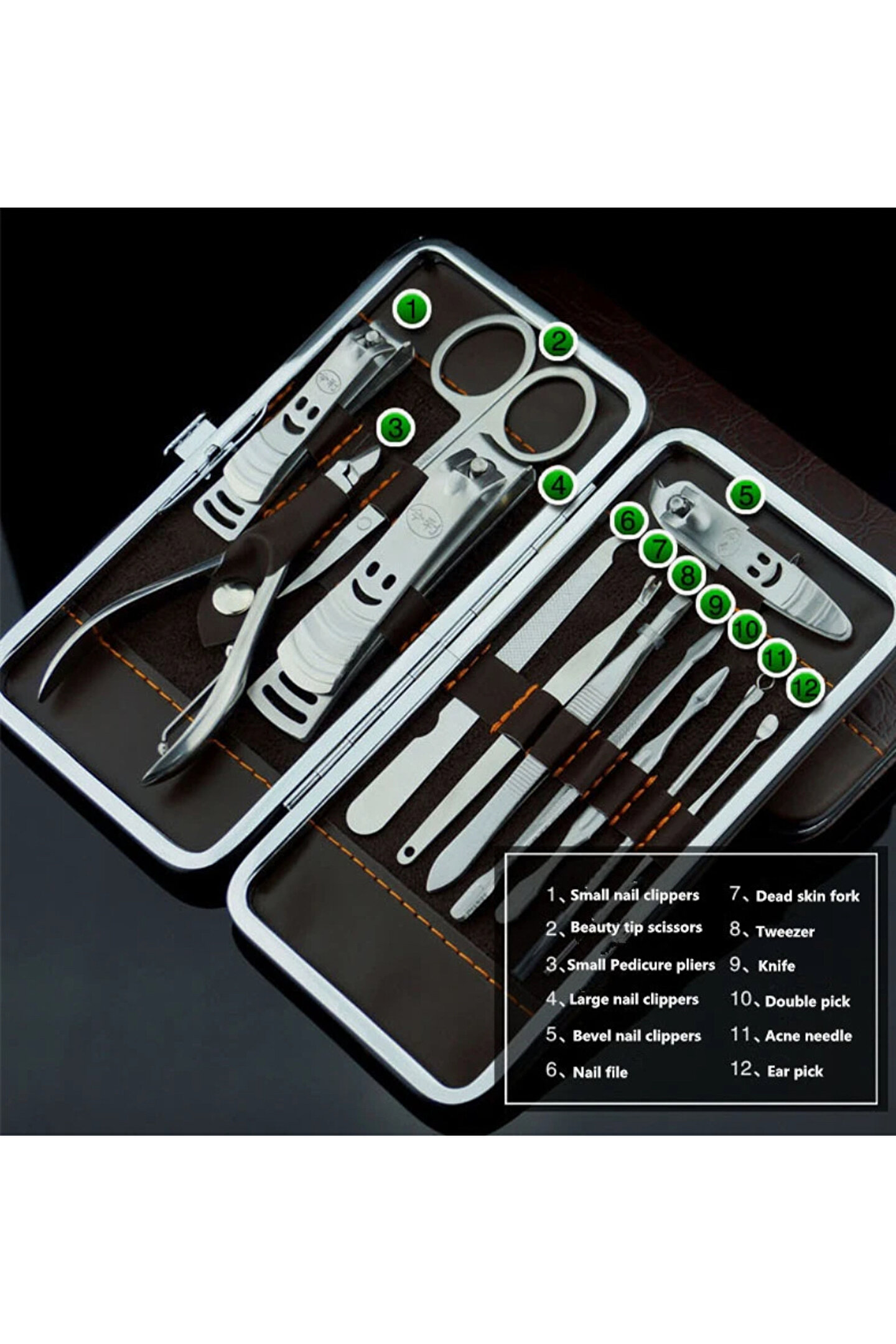 1
2
3
4
5
6
7
8
9
10
11
12

1、Small nail clippers
2、Beauty tip scissors
3、Small Pedicure pliers
4、Large nail clippers
5、Bevel nail clippers
6、Nail file

7、Dead skin fork
8、Tweezer
9、Knife
10、Double pick
11、Acne needle
12、Ear pick