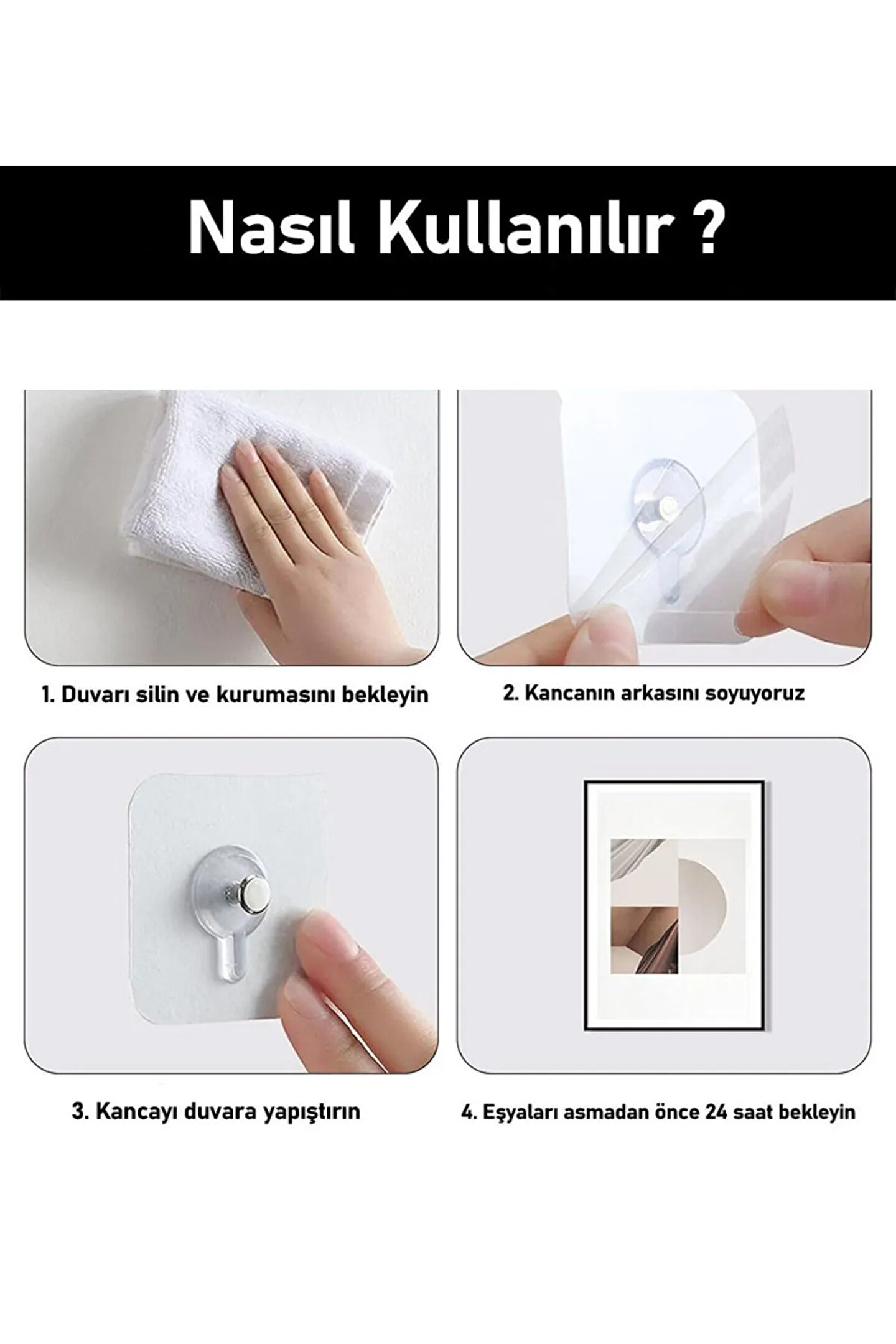 Nasıl Kullanılır ?

1. Duvarı silin ve kurumasını bekleyin

2. Kancanın arkasını soyuyoruz

3. Kancayı duvara yapıştırın

4. Eşyaları asmadan önce 24 saat bekleyin