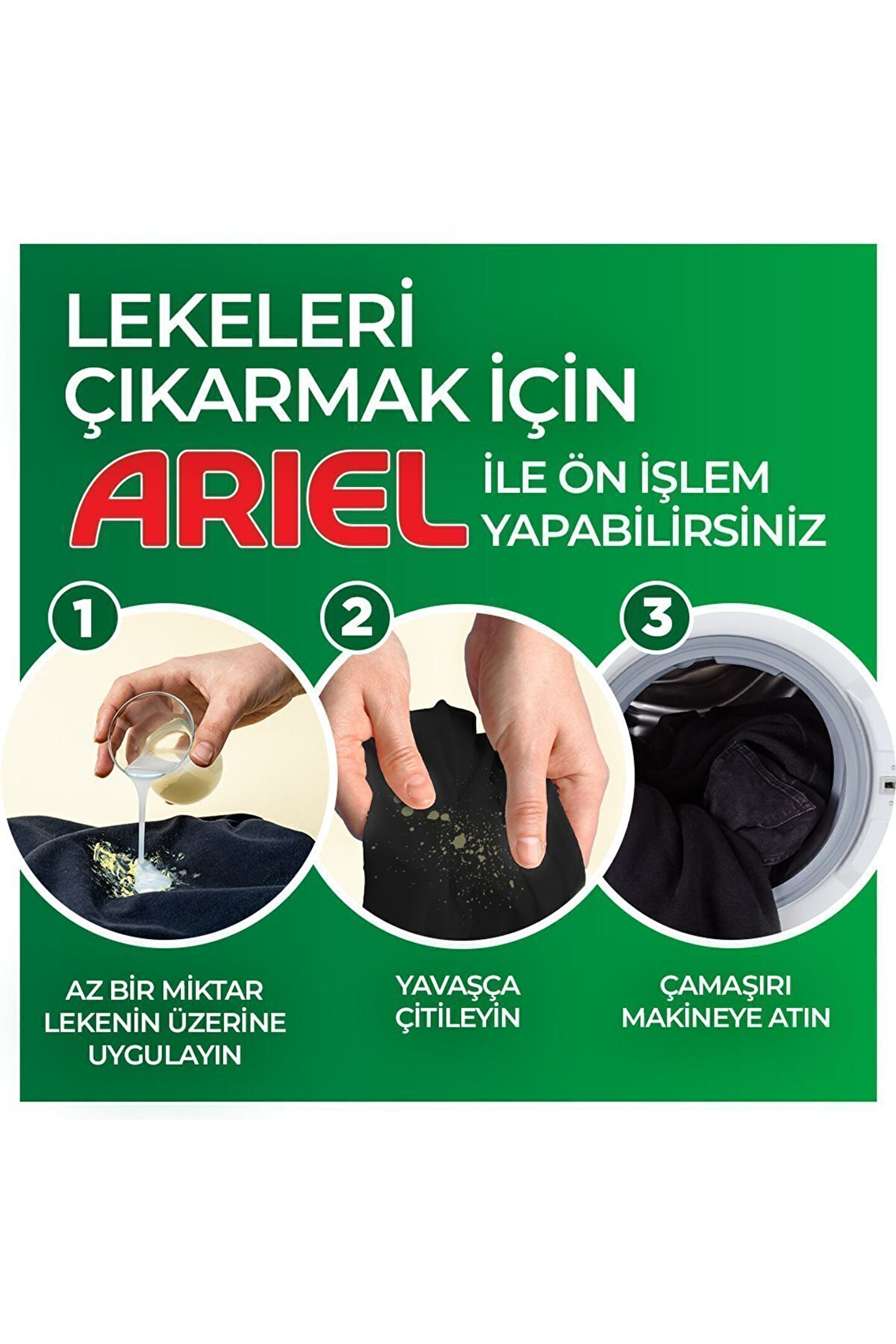 LEKELERİ ÇIKARMAK İÇİN ARIEL İLE ÖN İŞLEM YAPABİLİRSİNİZ

1

AZ BİR MİKTAR LEKENİN ÜZERİNE UYGULAYIN

2

YAVAŞÇA ÇİTİLEYİN

3

ÇAMAŞIRI MAKİNEYE ATIN