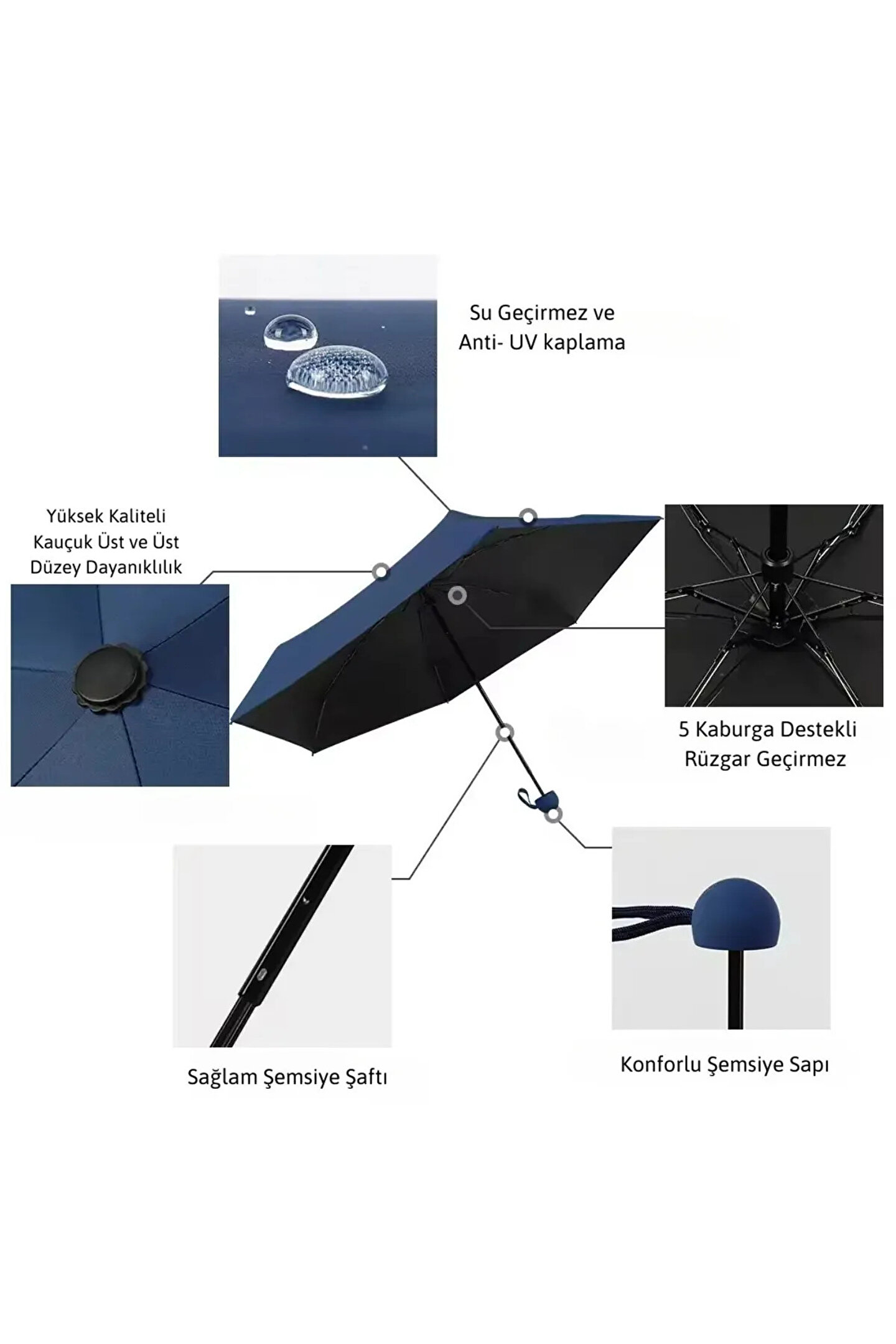 Su Geçirmez ve
Anti- UV kaplama

Yüksek Kaliteli
Kauçuk Üst ve Üst
Düzey Dayanıklılık

5 Kaburga Destekli
Rüzgar Geçirmez

Sağlam Şemsiye Şaftı

Konforlu Şemsiye Sapı