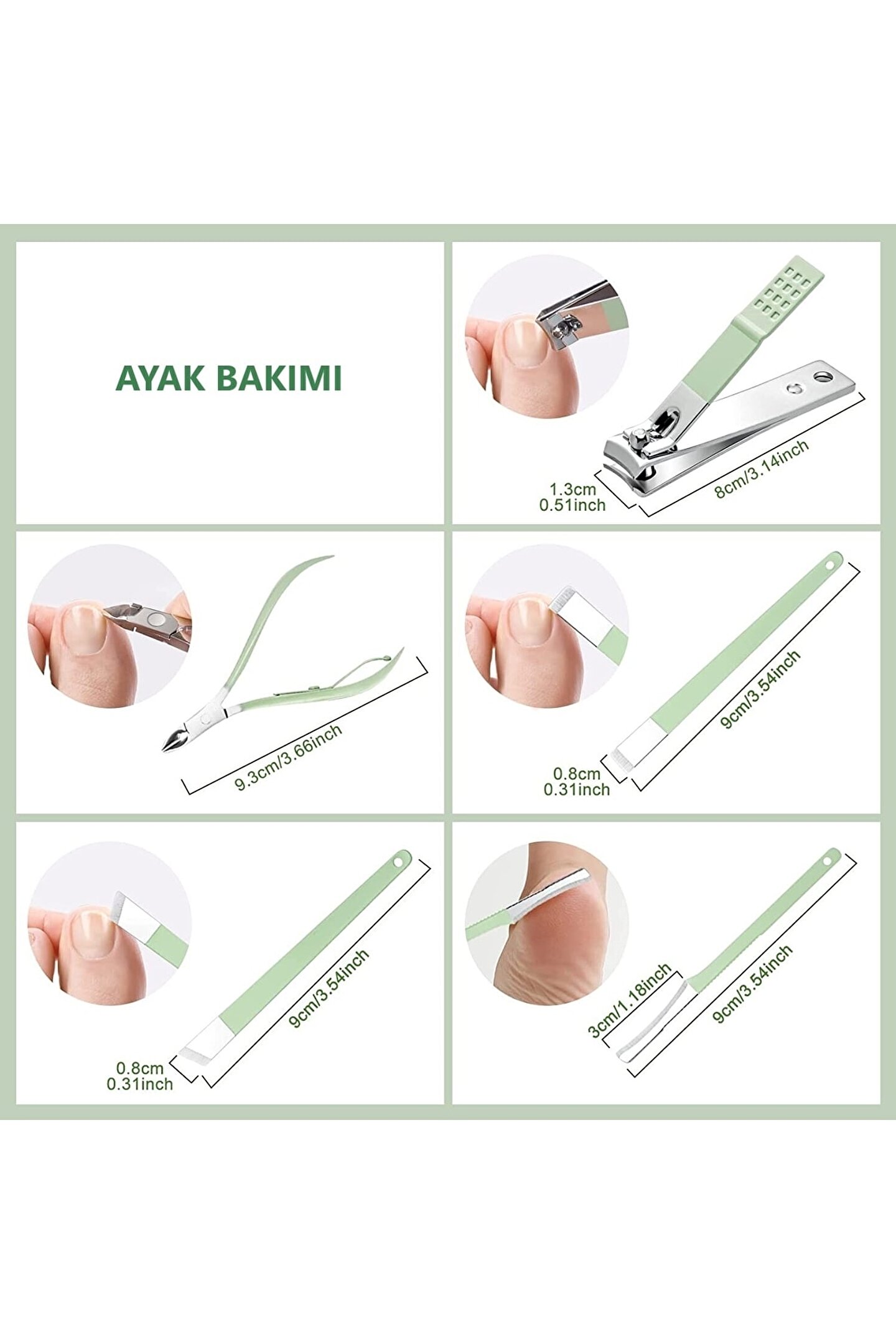 AYAK BAKIMI

1.3cm
0.51inch

8cm/3.14inch

9.3cm/3.66inch

0.8cm
0.31inch

9cm/3.54inch

0.8cm
0.31inch

9cm/3.54inch

3cm/1.18inch

9cm/3.54inch