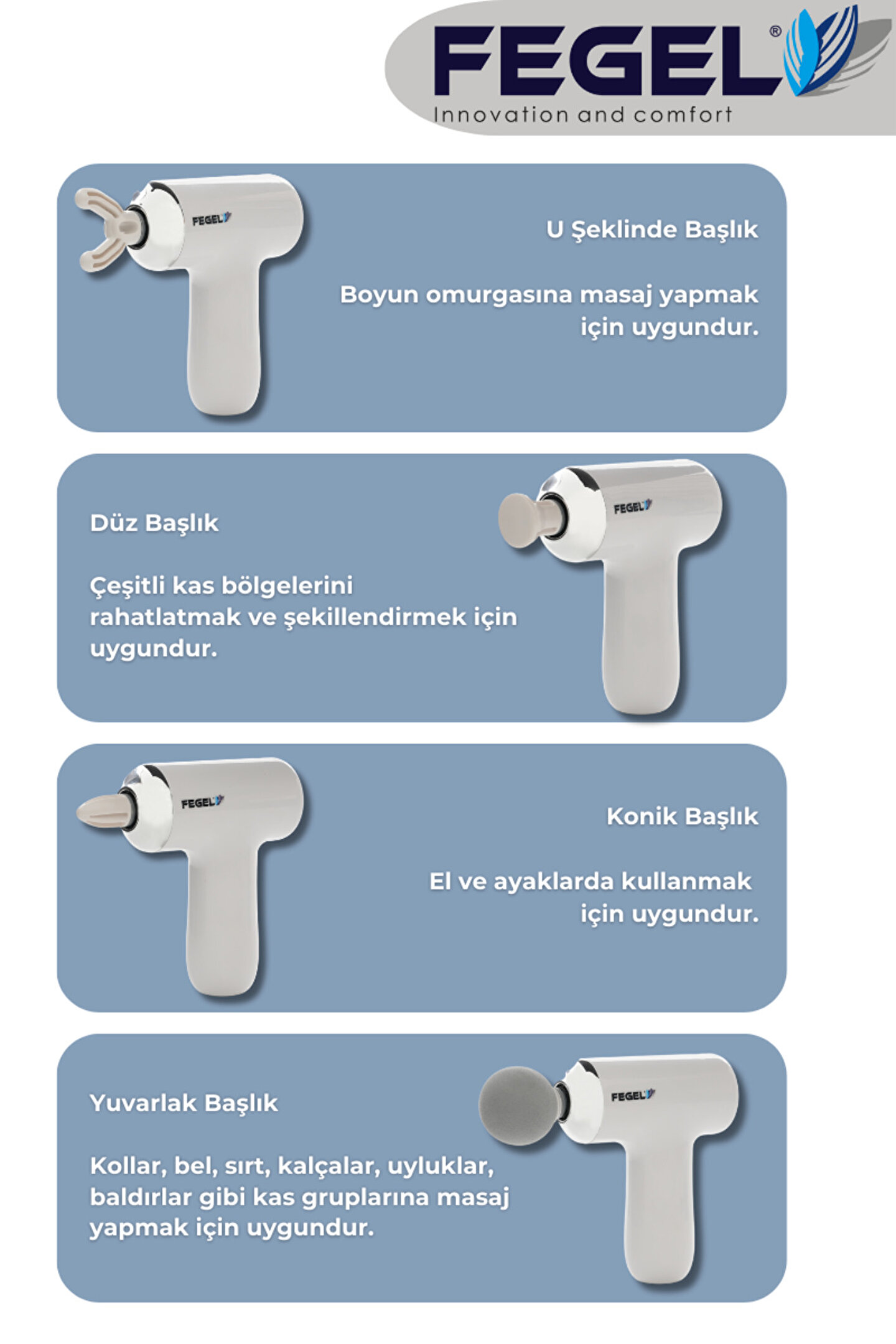 FEGEL®
Innovation and comfort

FEGEL

U Şeklinde Başlık

Boyun omurgasına masaj yapmak için uygundur.

FEGEL

Düz Başlık

Çeşitli kas bölgelerini rahatlatmak ve şekillendirmek için uygundur.

FEGEL

Konik Başlık

El ve ayaklarda kullanmak için uygundur.

FEGEL

Yuvarlak Başlık

Kollar, bel, sırt, kalçalar, uyluklar, baldırlar gibi kas gruplarına masaj yapmak için uygundur.