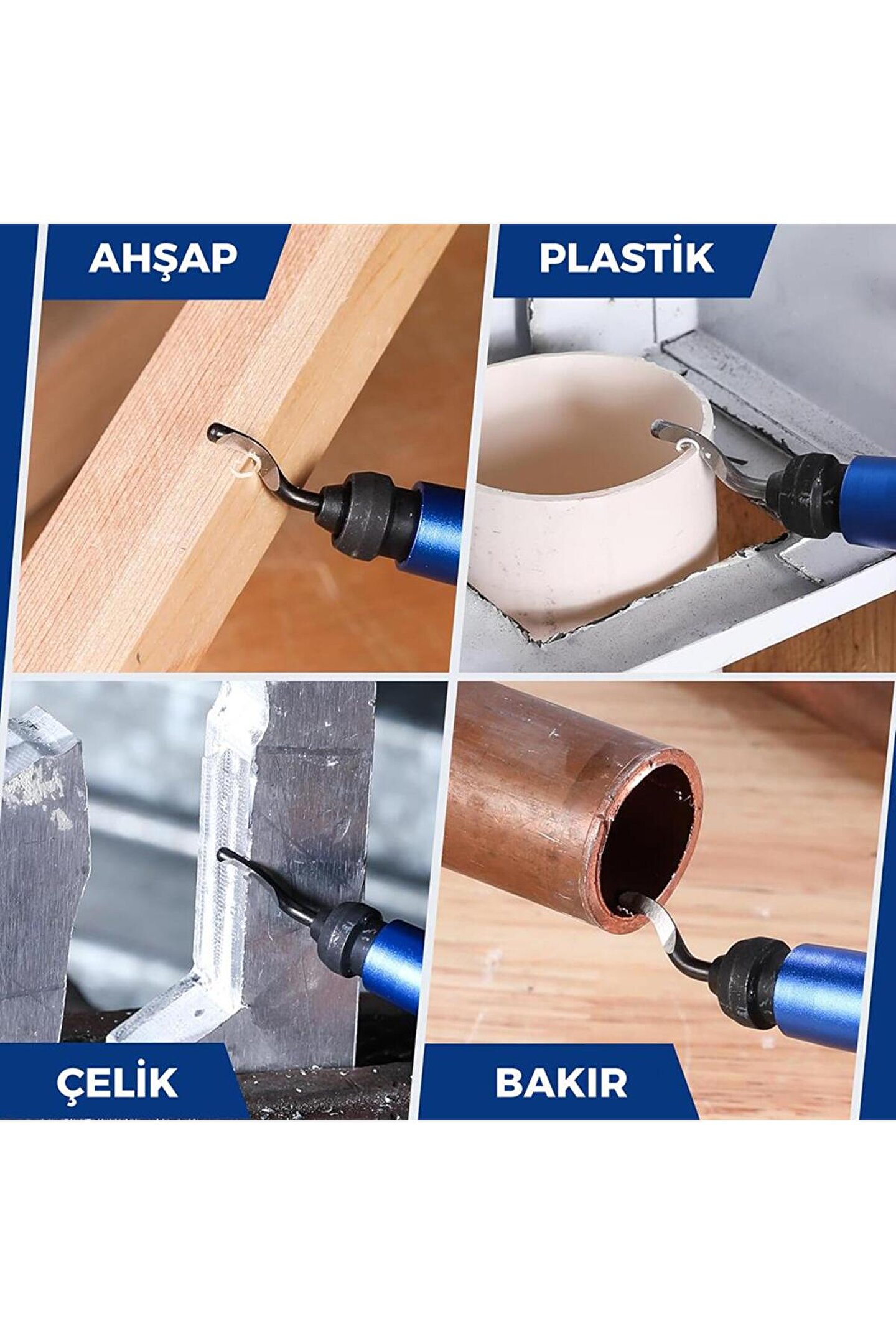 AHŞAP

PLASTİK

ÇELİK

BAKIR