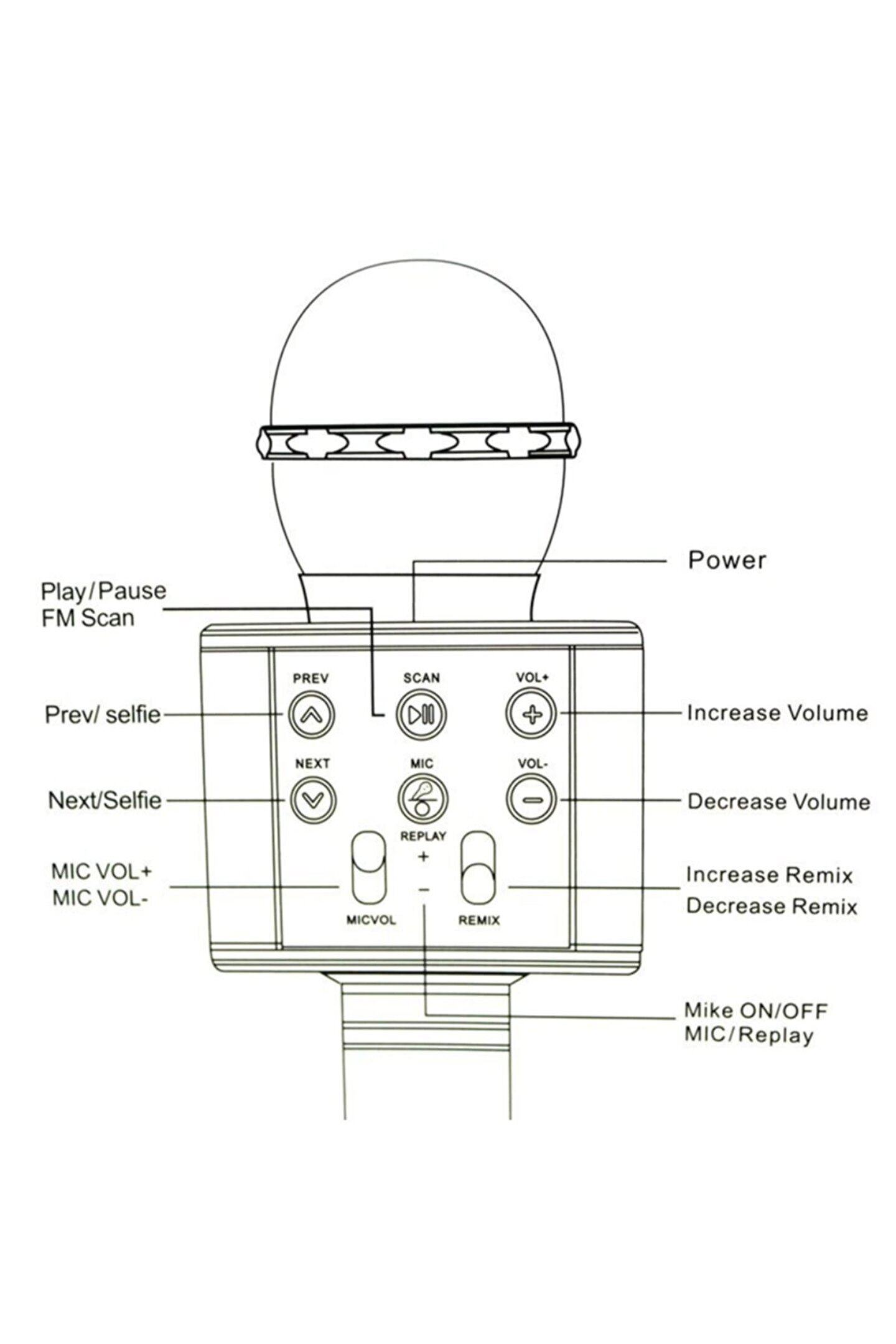 Power

Play/Pause
FM Scan

PREV
SCAN
VOL+

Prev/ selfie

Increase Volume

NEXT
MIC
VOL-

Next/Selfie

Decrease Volume

REPLAY
+
-

MIC VOL+
MIC VOL-

Increase Remix
Decrease Remix

MICVOL
REMIX

Mike ON/OFF
MIC/Replay