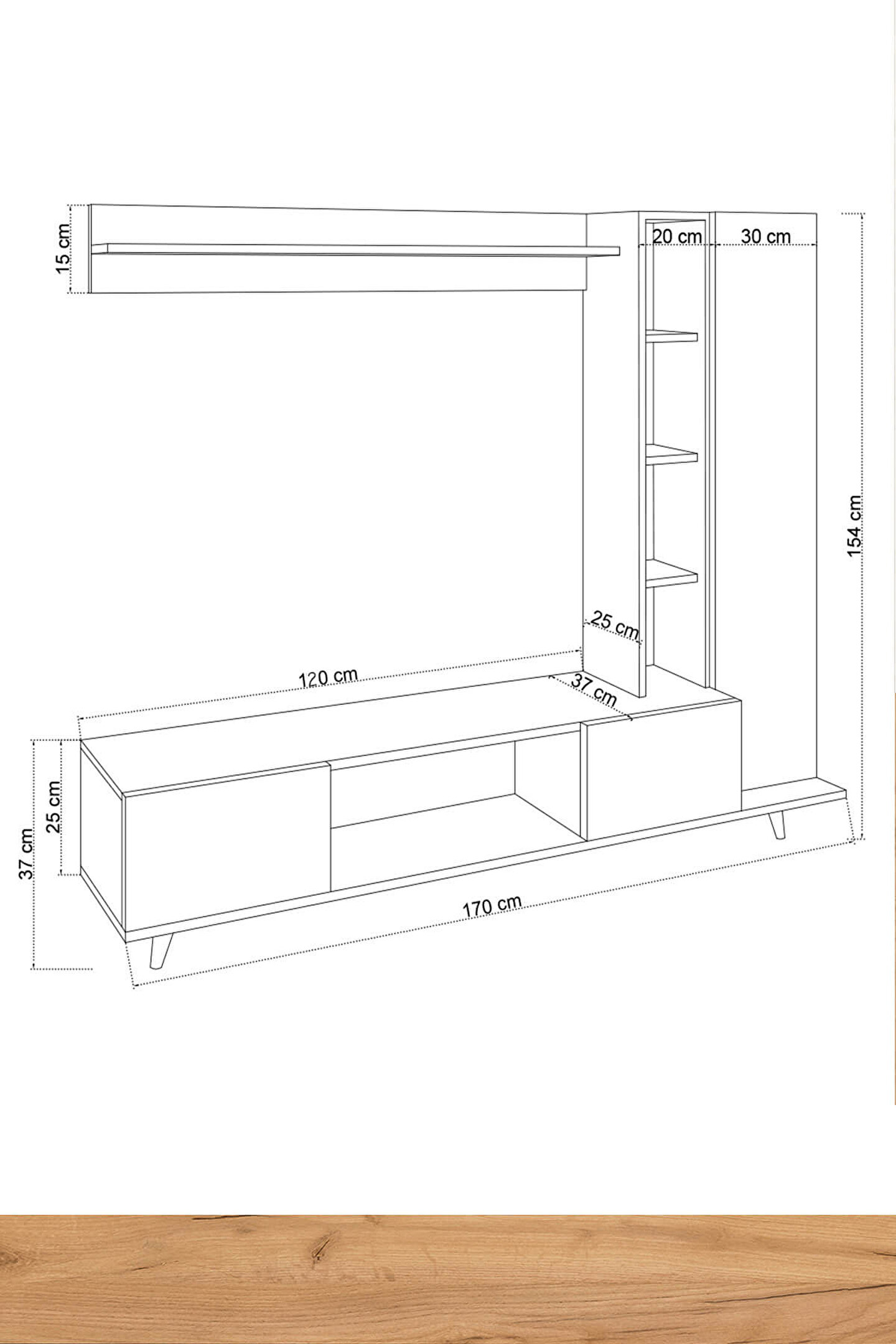 15 cm
20 cm
30 cm
154 cm
25 cm
120 cm
37 cm
25 cm
37 cm
170 cm