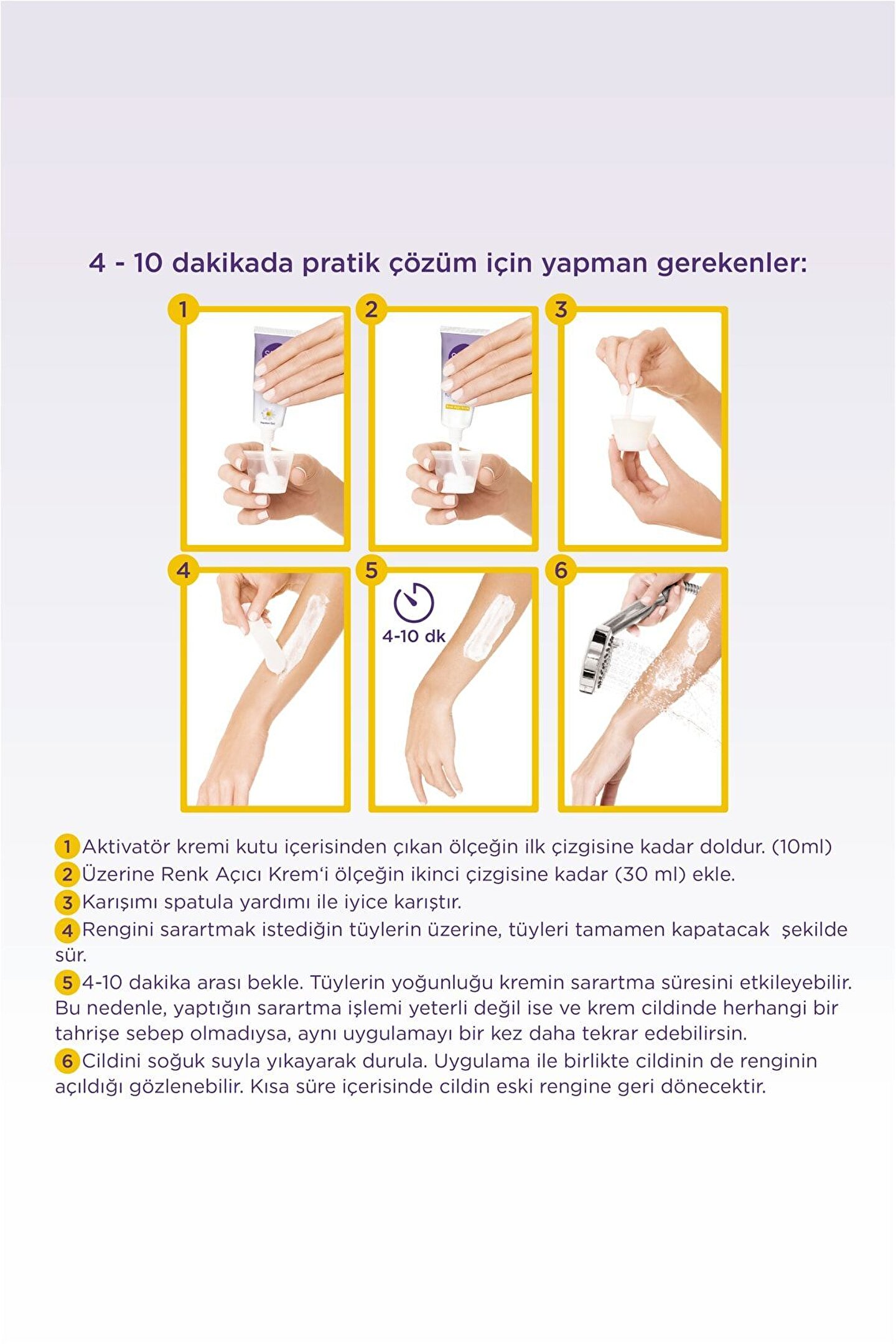 4 - 10 dakikada pratik çözüm için yapman gerekenler:

1

2

3

4

5

4-10 dk

6

1 Aktivatör kremi kutu içerisinden çıkan ölçeğin ilk çizgisine kadar doldur. (10ml)
2 Üzerine Renk Açıcı Krem'i ölçeğin ikinci çizgisine kadar (30 ml) ekle.
3 Karışımı spatula yardımı ile iyice karıştır.
4 Rengini sarartmak istediğin tüylerin üzerine, tüyleri tamamen kapatacak şekilde sür.
5 4-10 dakika arası bekle. Tüylerin yoğunluğu kremin sarartma süresini etkileyebilir. Bu nedenle, yaptığın sarartma işlemi yeterli değil ise ve krem cildinde herhangi bir tahrişe sebep olmadıysa, aynı uygulamayı bir kez daha tekrar edebilirsin.
6 Cildini soğuk suyla yıkayarak durula. Uygulama ile birlikte cildinin de renginin açıldığı gözlenebilir. Kısa süre içerisinde cildin eski rengine geri dönecektir.