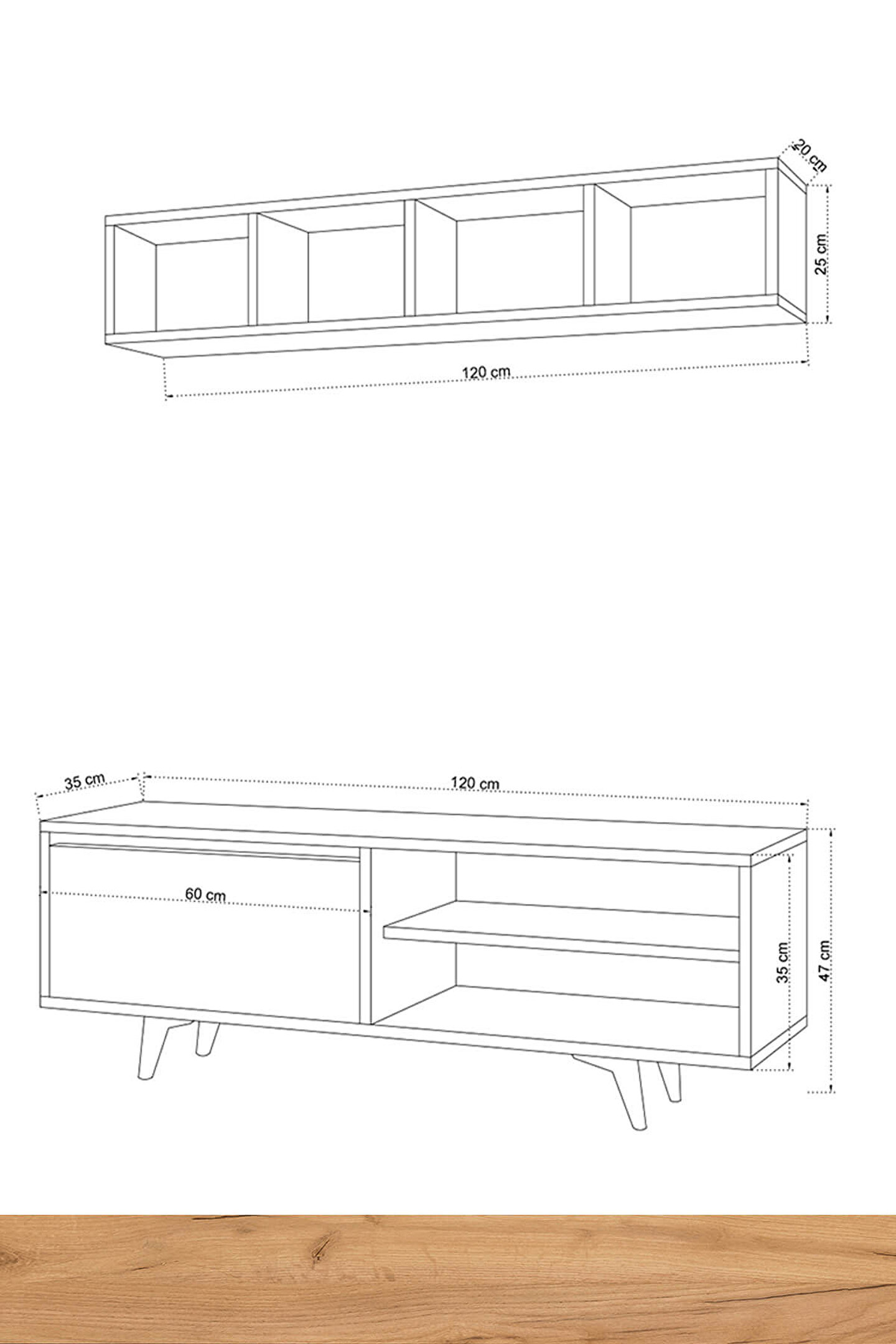 20 cm
25 cm
120 cm

35 cm
120 cm
60 cm
35 cm
47 cm