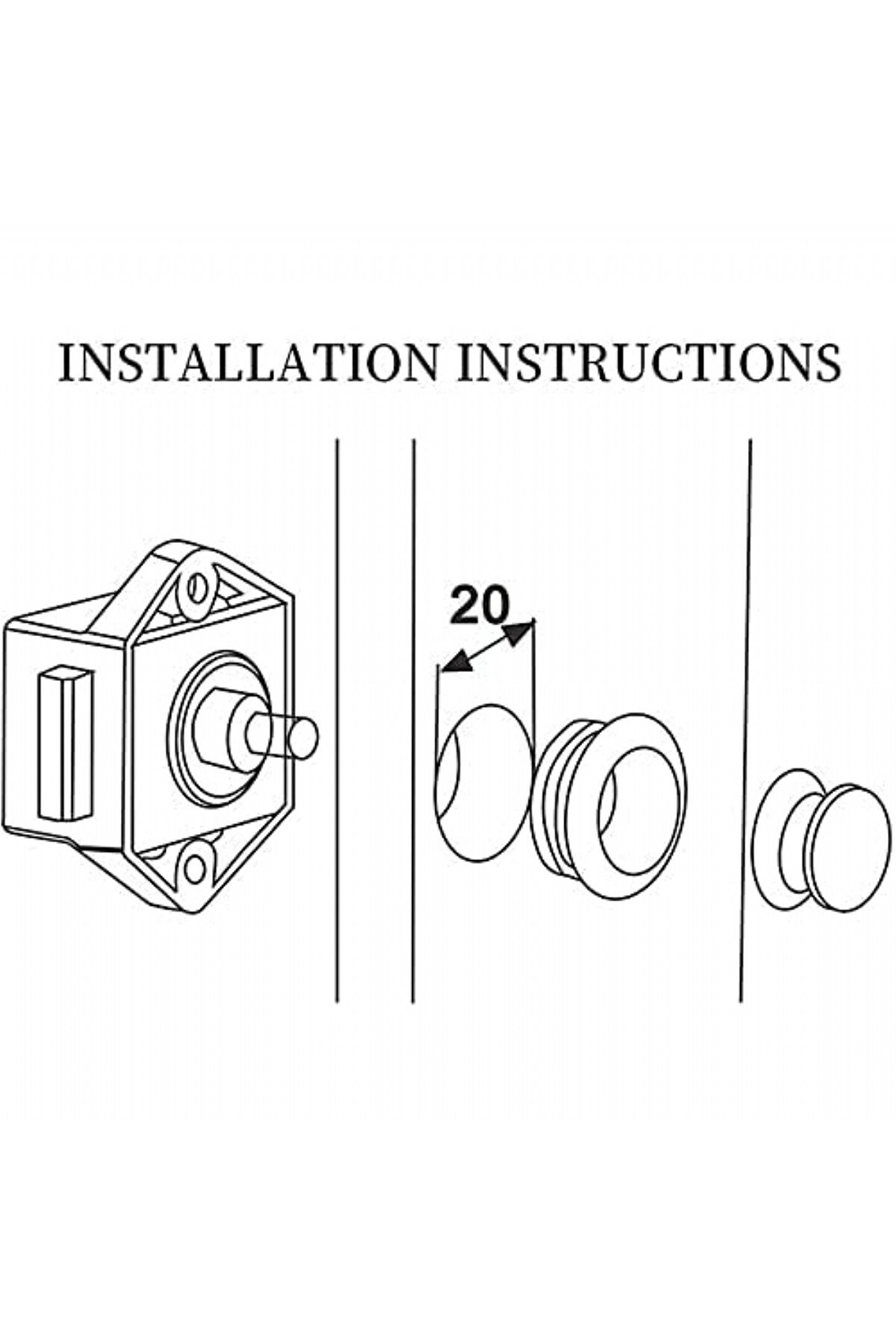 INSTALLATION INSTRUCTIONS

20